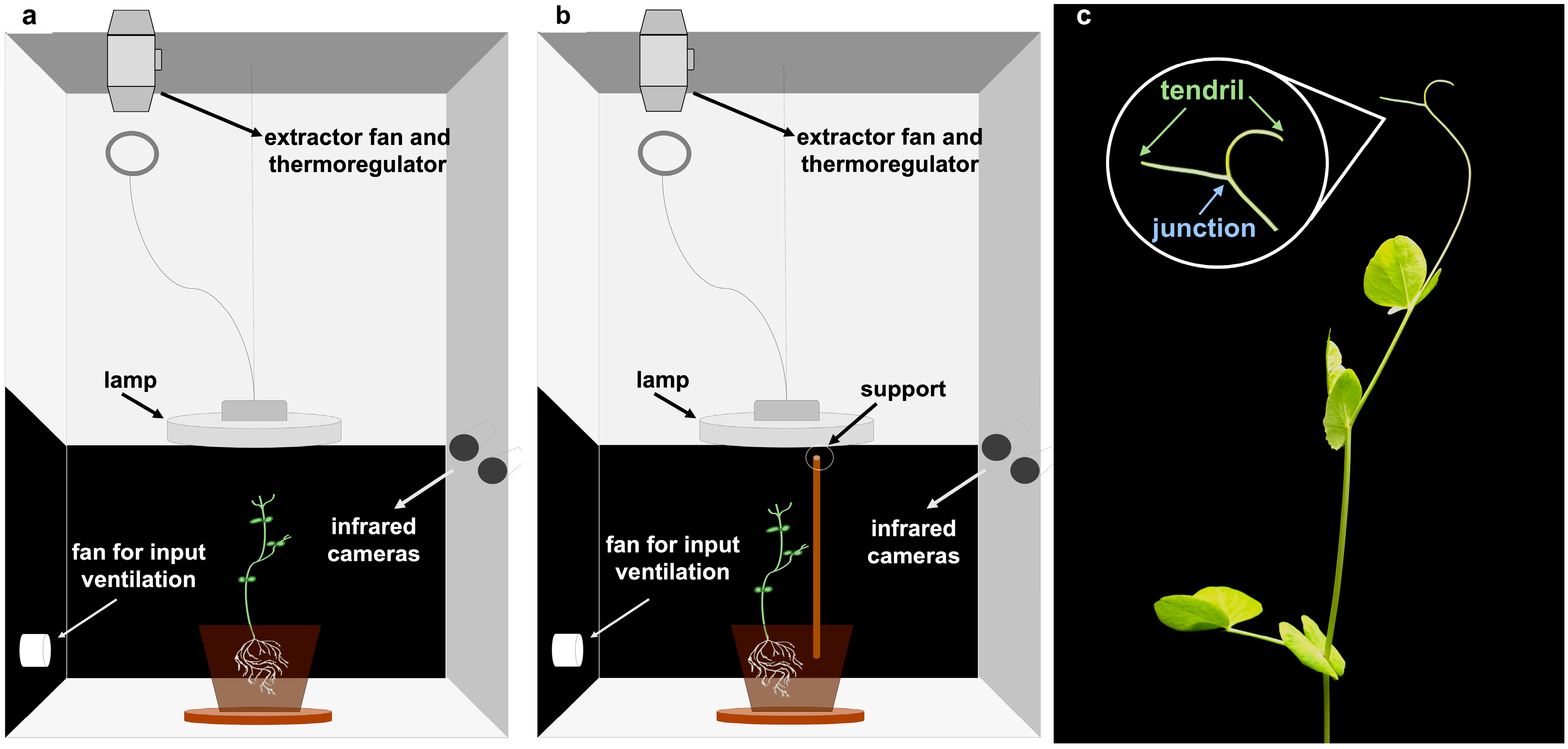 a

extractor fan and thermoregulator

lamp

infrared cameras

fan for input ventilation

b

extractor fan and thermoregulator

lamp

support

infrared cameras

fan for input ventilation

c

tendril

junction