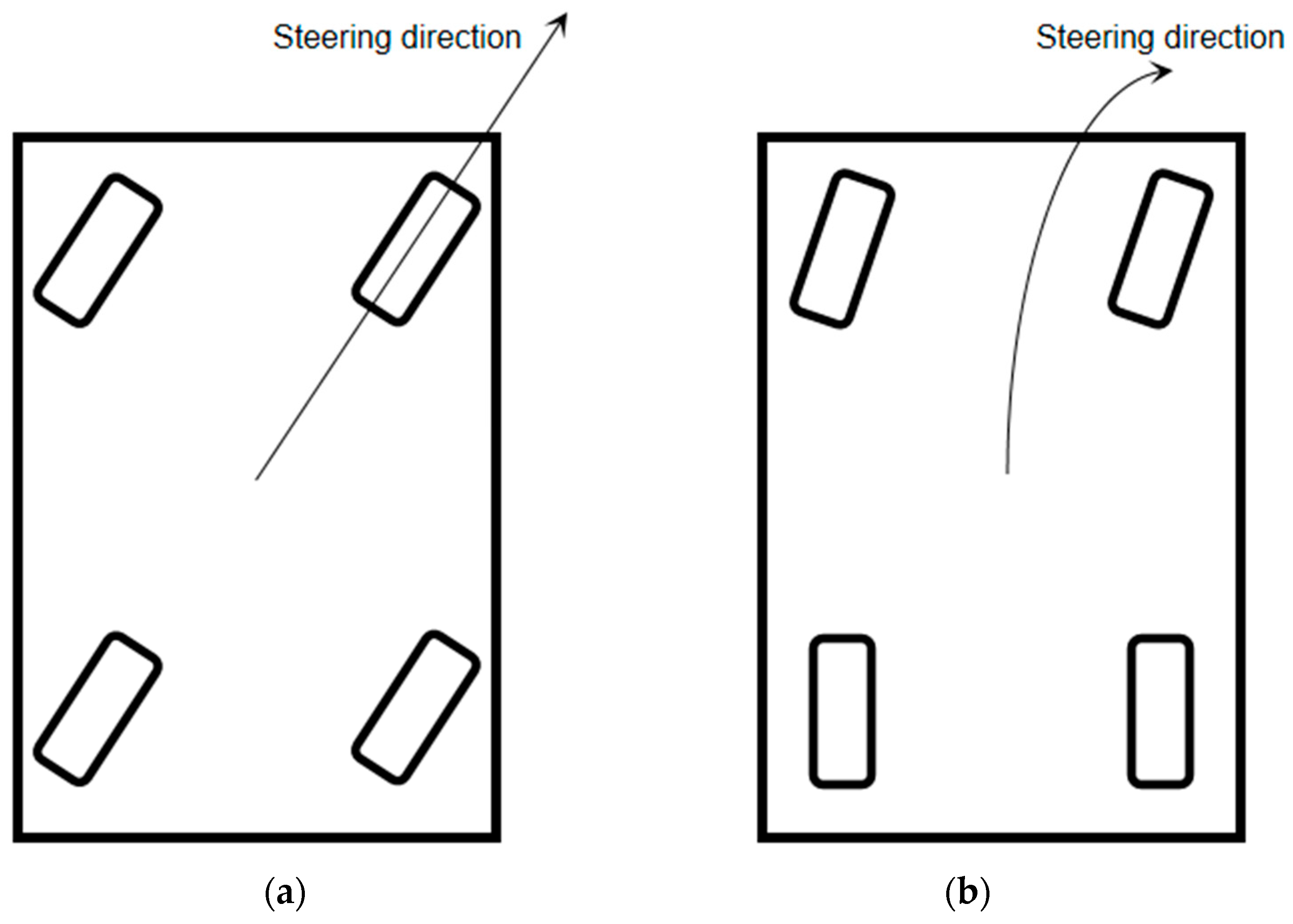 Steering direction

Steering direction

(a)

(b)