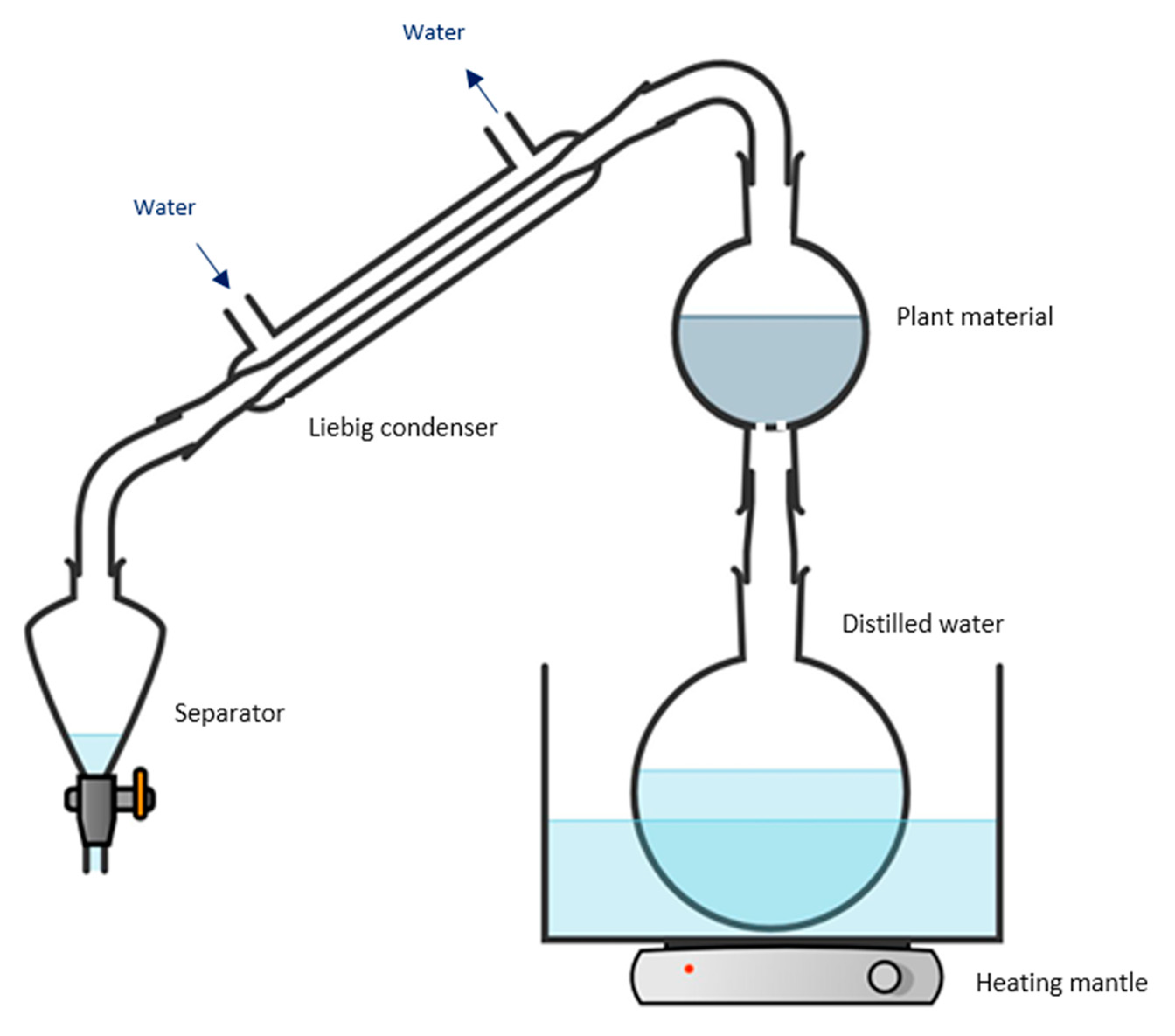 Water

Water

Plant material

Liebig condenser

Distilled water

Separator

Heating mantle