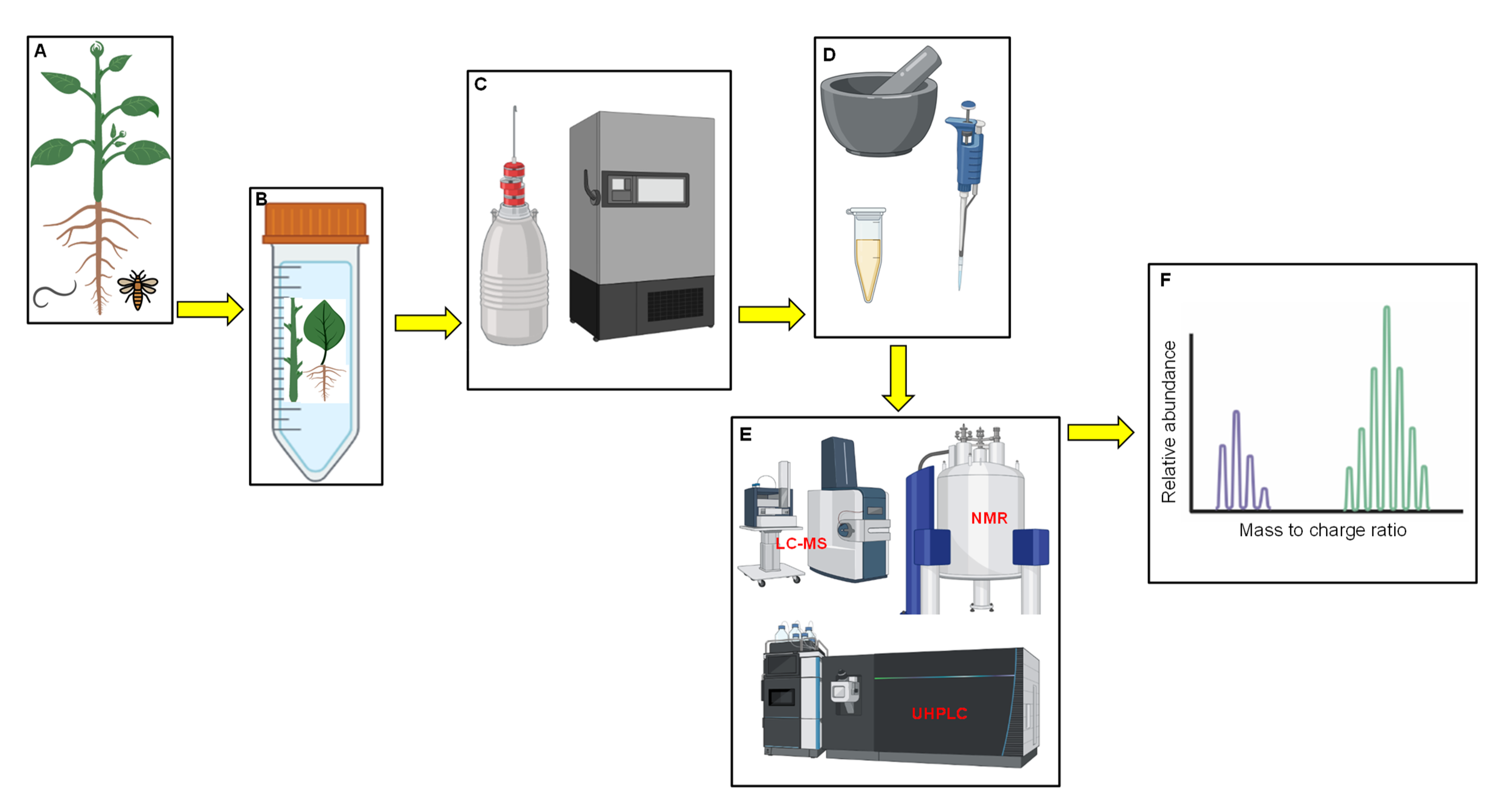 A

B

C

D

E

LC-MS

NMR

UHPLC

F

Relative abundance

Mass to charge ratio