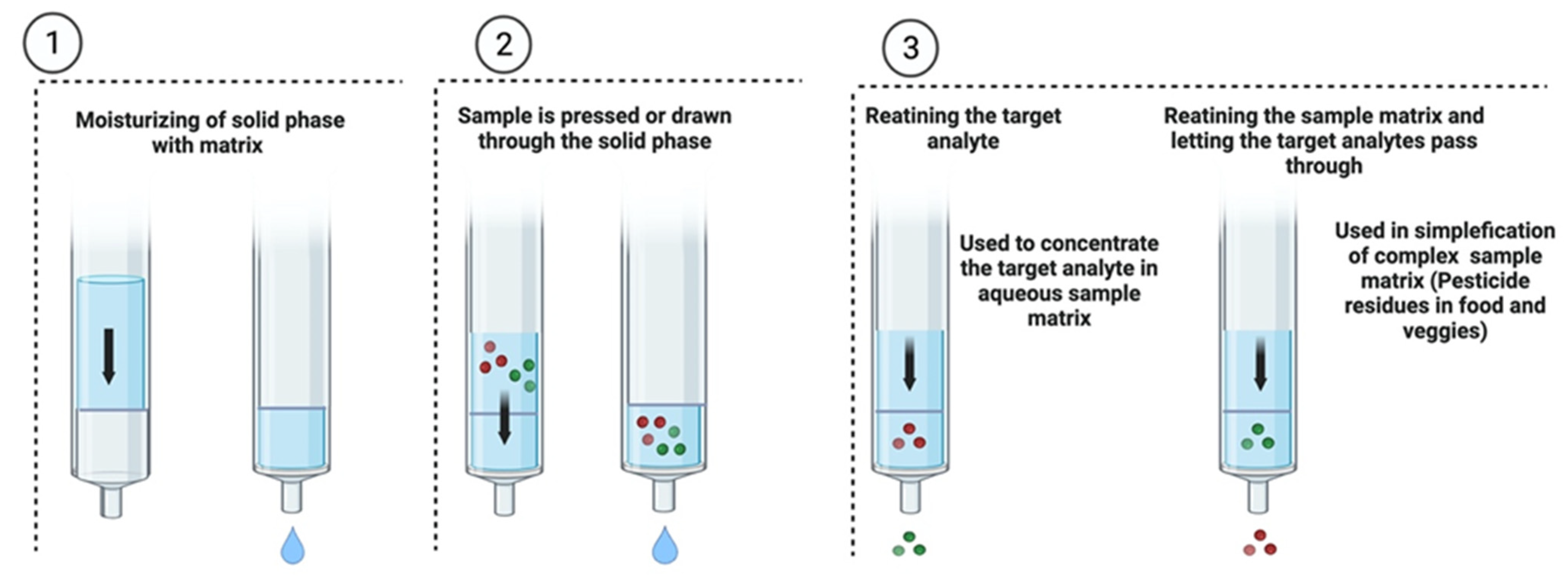 1

Moisturizing of solid phase with matrix

2

Sample is pressed or drawn through the solid phase

3

Reatining the target analyte

Used to concentrate the target analyte in aqueous sample matrix

Reatining the sample matrix and letting the target analytes pass through

Used in simplefication of complex sample matrix (Pesticide residues in food and veggies)