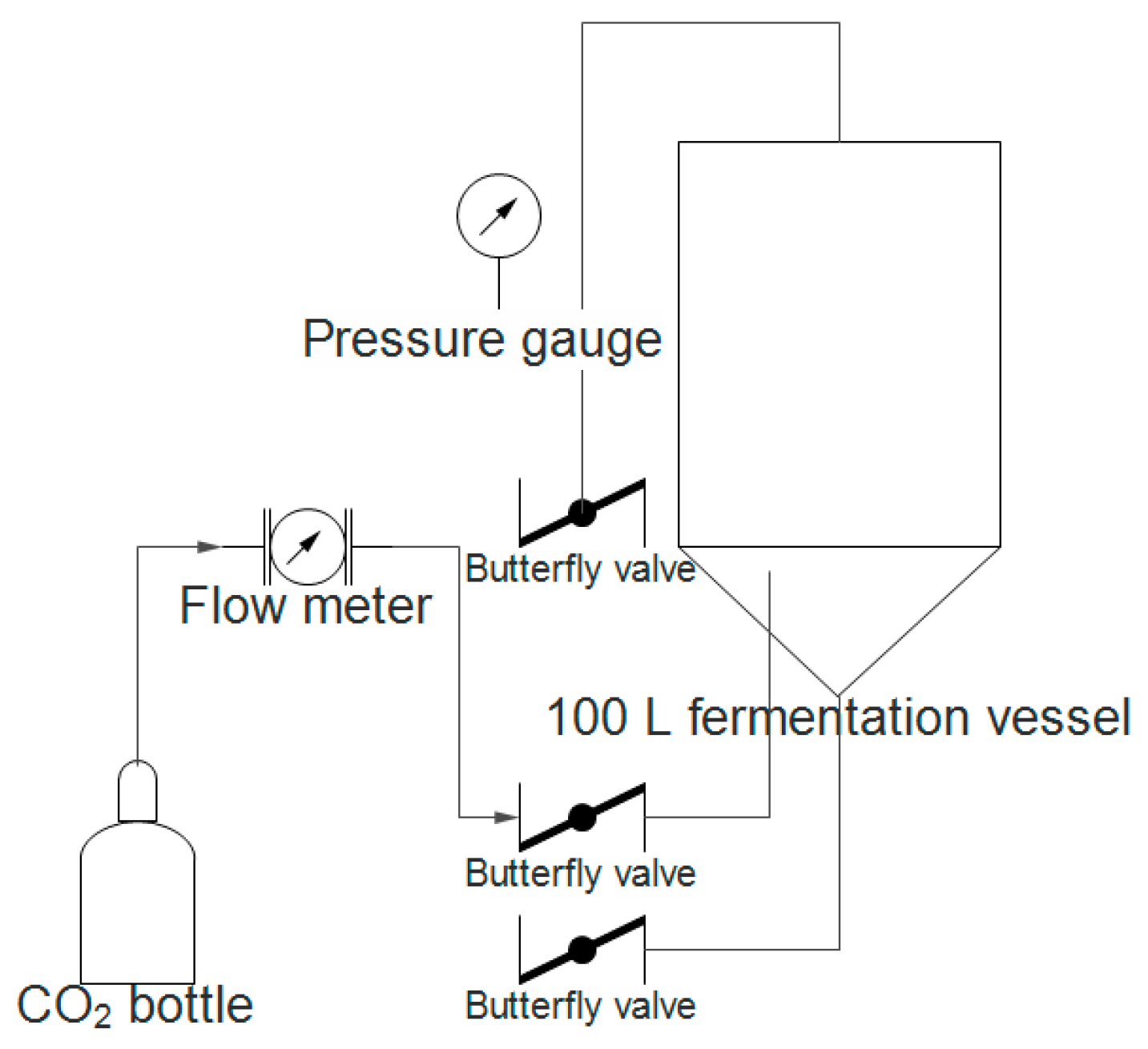 Pressure gauge

Butterfly valve

Flow meter

100 L fermentation vessel

Butterfly valve

Butterfly valve

$CO_2$ bottle