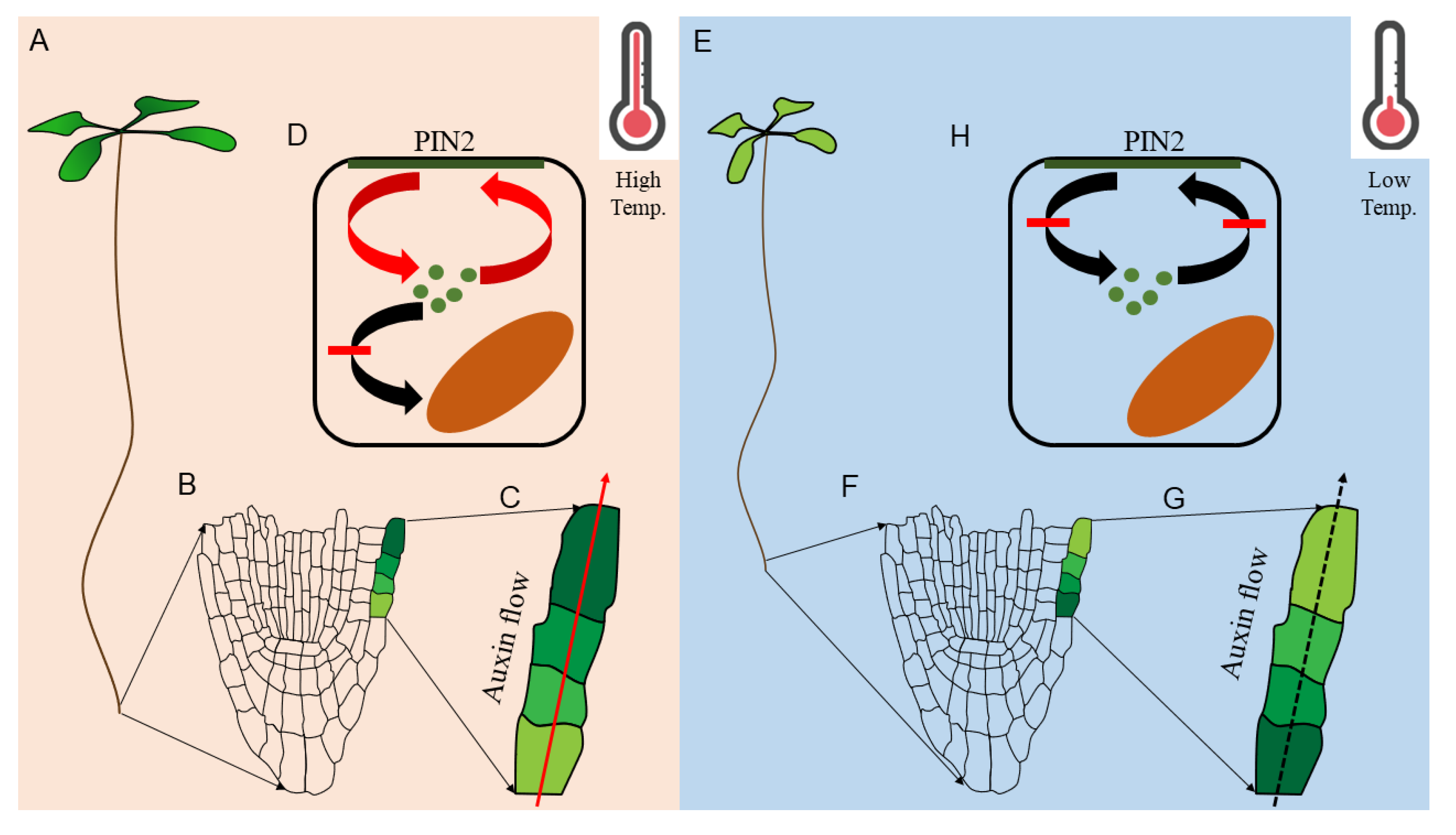 A

D

PIN2

High Temp.

B

C

Auxin flow

E

H

PIN2

Low Temp.

F

G

Auxin flow