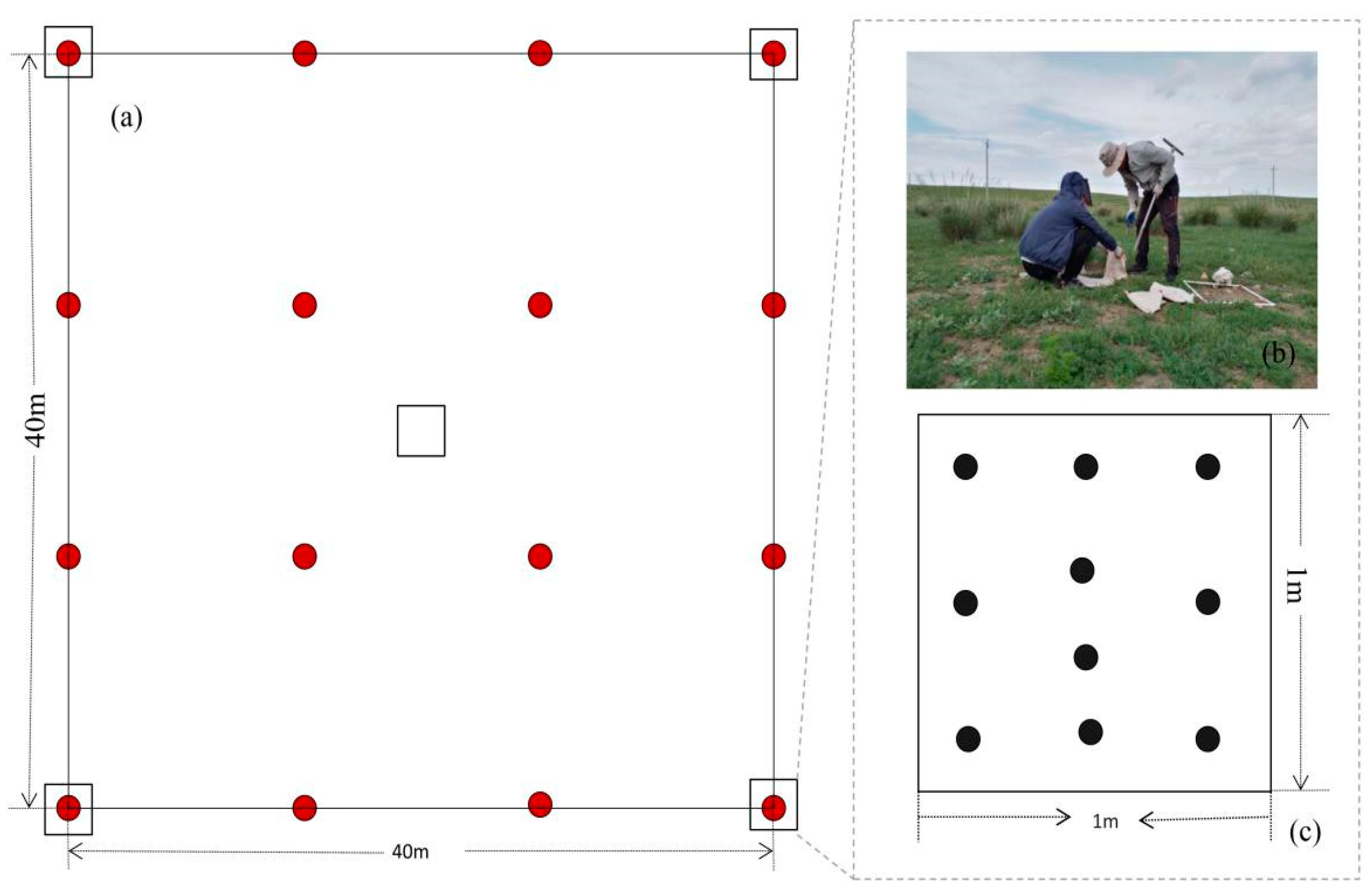 (a)

40m

40m

(b)

1m

1m

(c)