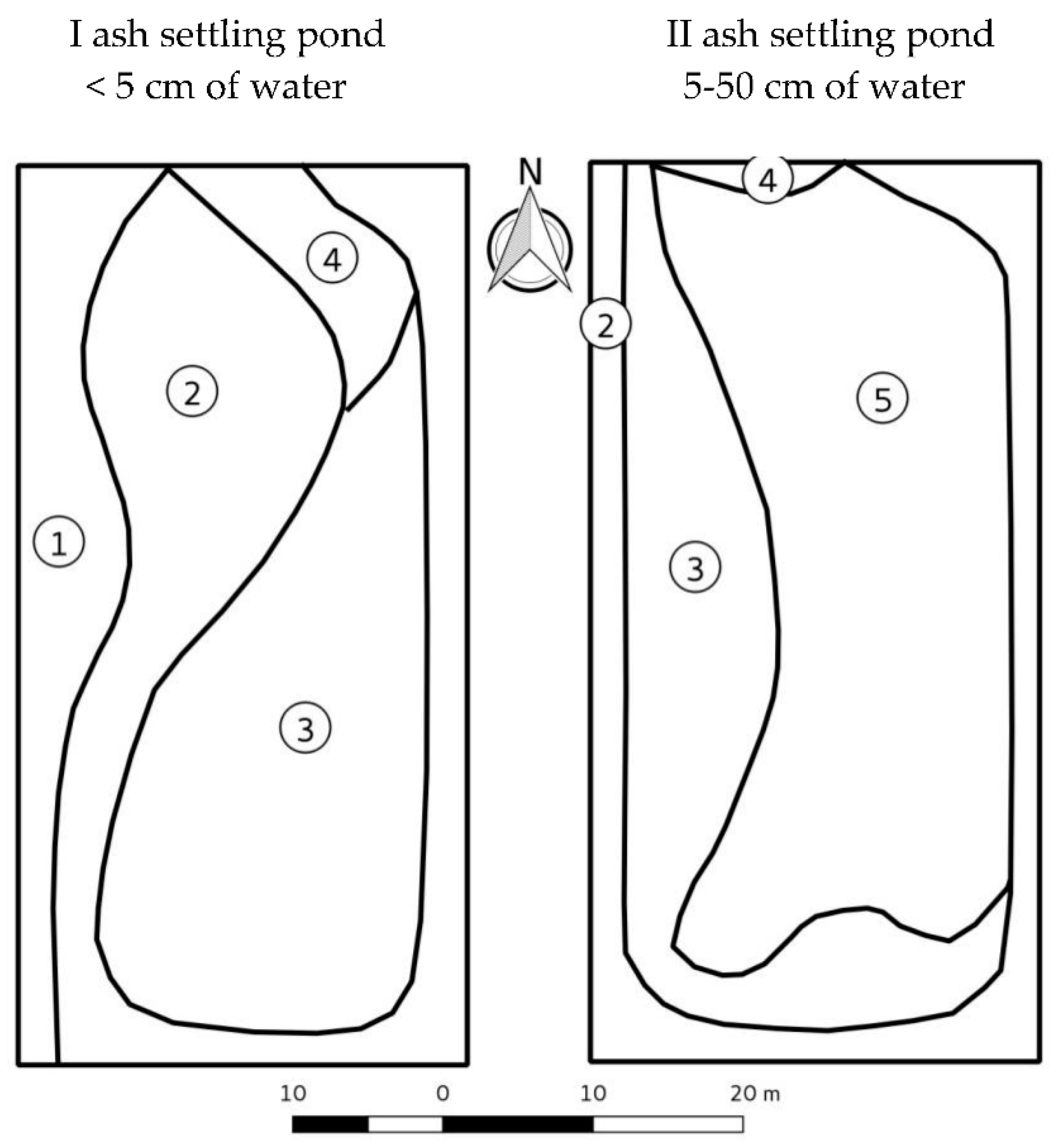 I ash settling pond
< 5 cm of water

II ash settling pond
5-50 cm of water

N

4

2

1

3

4

2

5

3

10 0 10 20 m