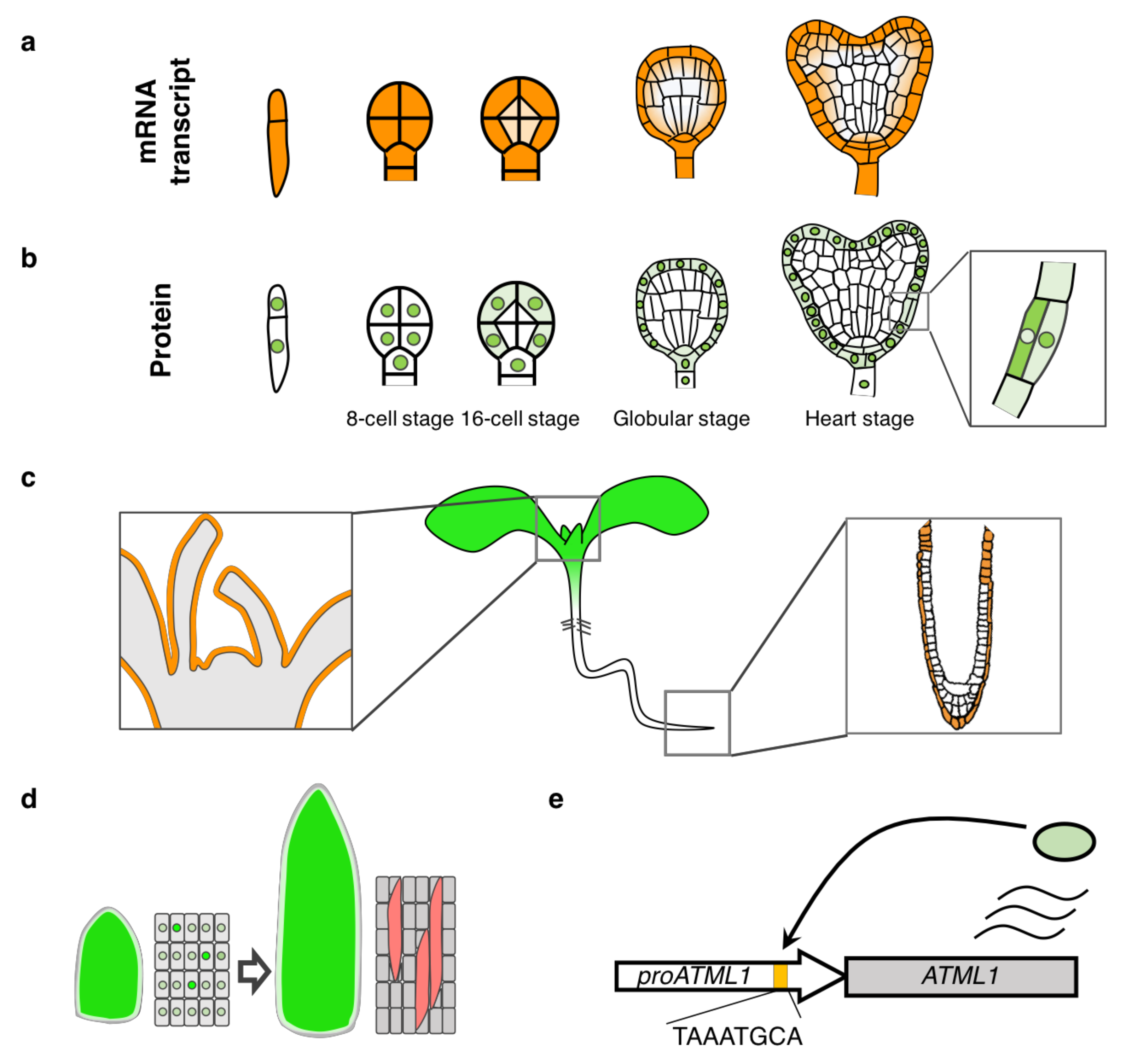 a

mRNA transcript

b

Protein

8-cell stage 16-cell stage Globular stage Heart stage

c

d

e

proATML1

ATML1

TAAATGCA