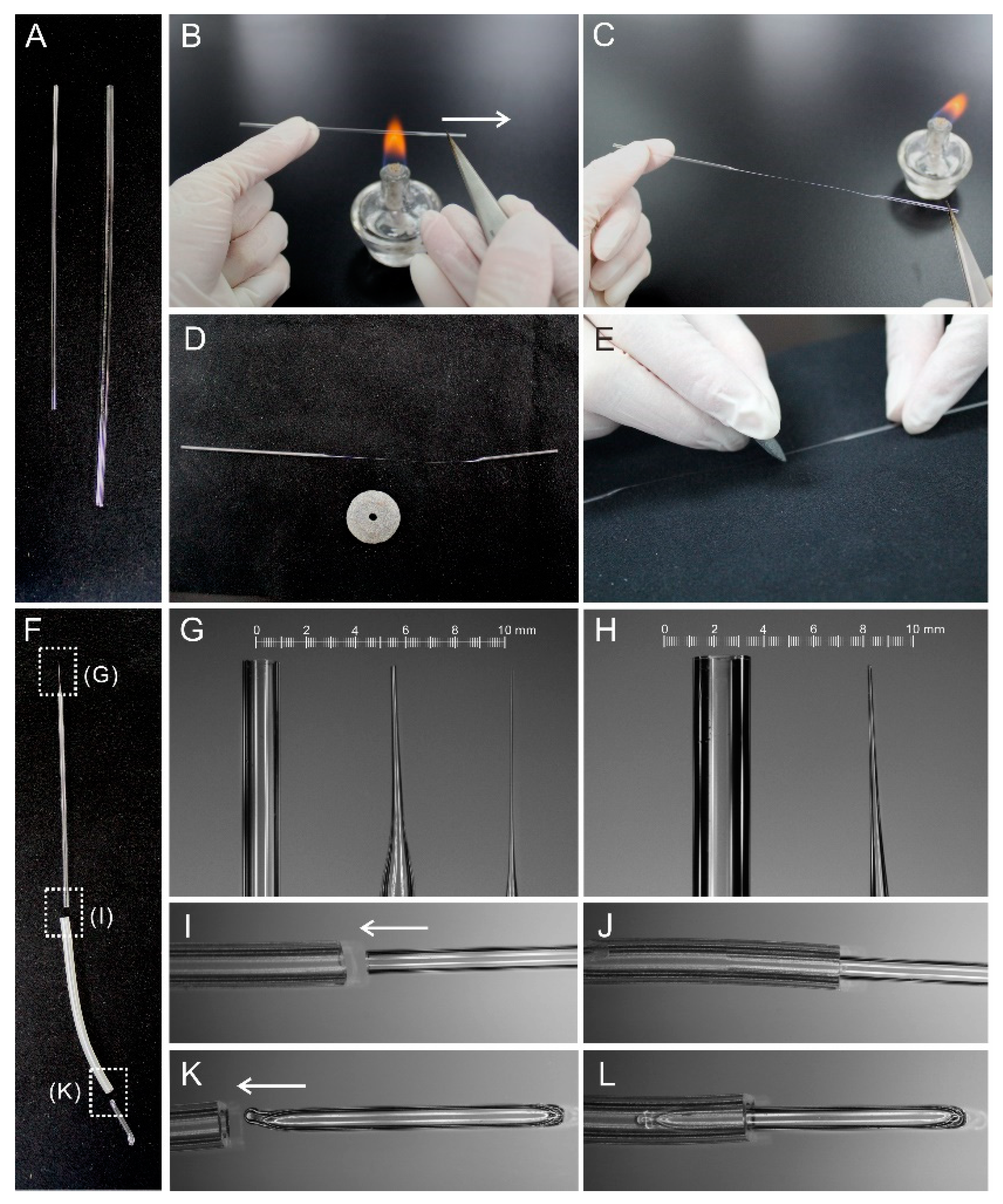 A

B

C

D

E

F

(G)

(I)

(K)

G

0 2 4 6 8 10 mm

H

0 2 4 6 8 10 mm

I

J

K

L