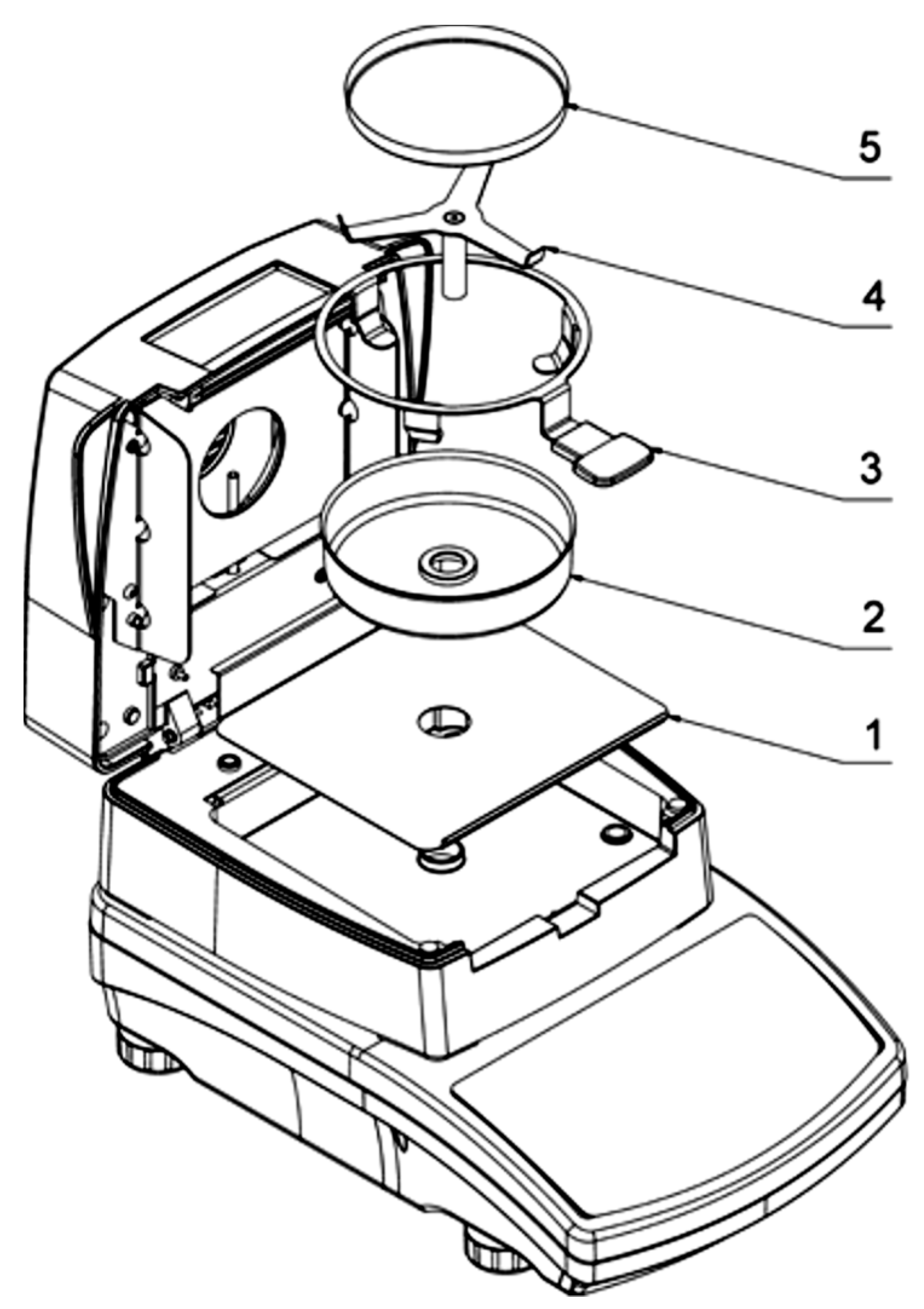 5
4
3
2
1