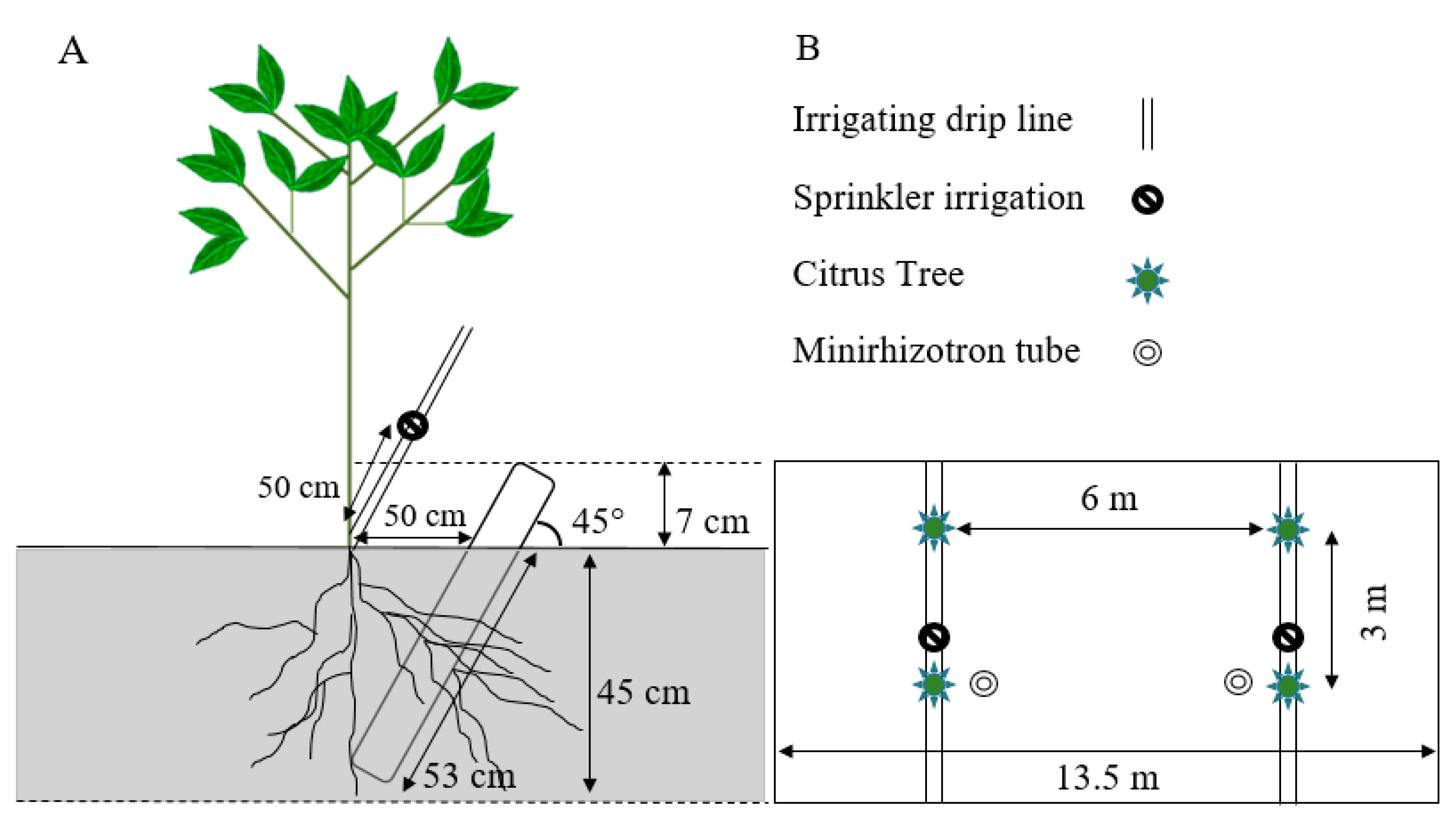 A

50 cm

50 cm

45°

7 cm

45 cm

53 cm

B

Irrigating drip line

Sprinkler irrigation

Citrus Tree

Minirhizotron tube

6 m

3 m

13.5 m