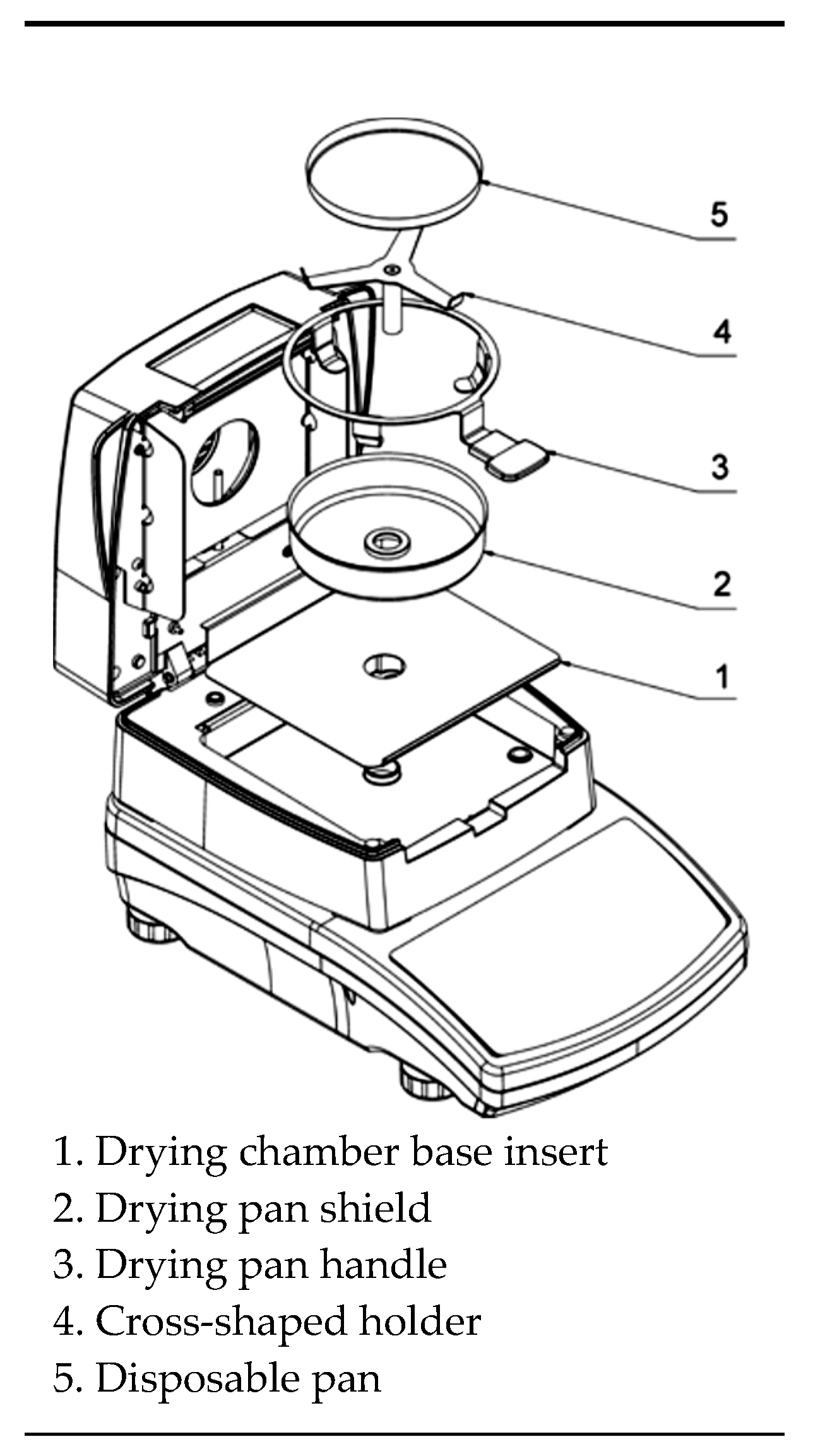 5
4
3
2
1

1. Drying chamber base insert
2. Drying pan shield
3. Drying pan handle
4. Cross-shaped holder
5. Disposable pan