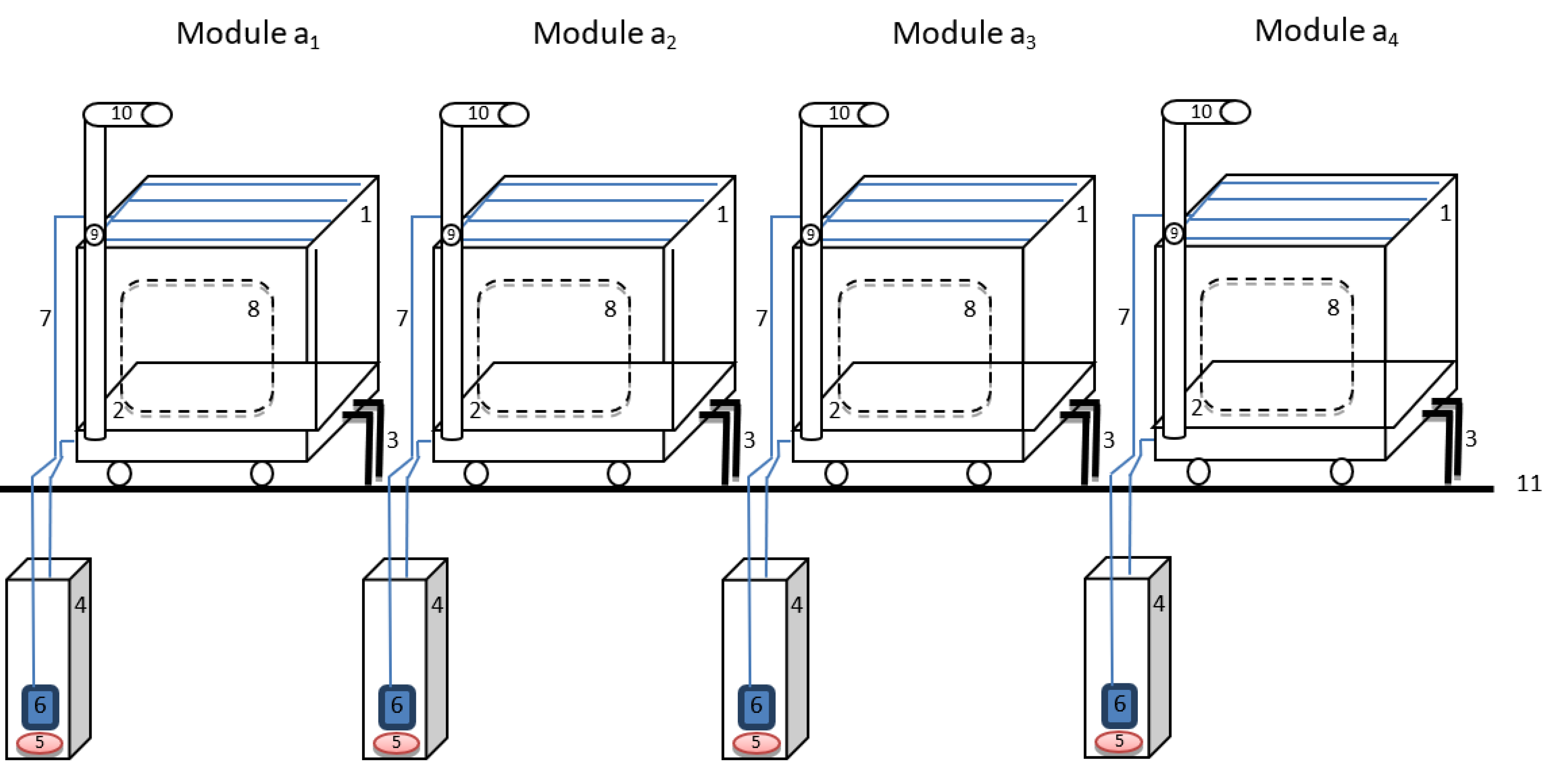 Module $a_1$ Module $a_2$ Module $a_3$ Module $a_4$

10 1 9 7 8 2 3 4 6 5

10 1 9 7 8 2 3 4 6 5

10 1 9 7 8 2 3 4 6 5

10 1 9 7 8 2 3 4 6 5

11