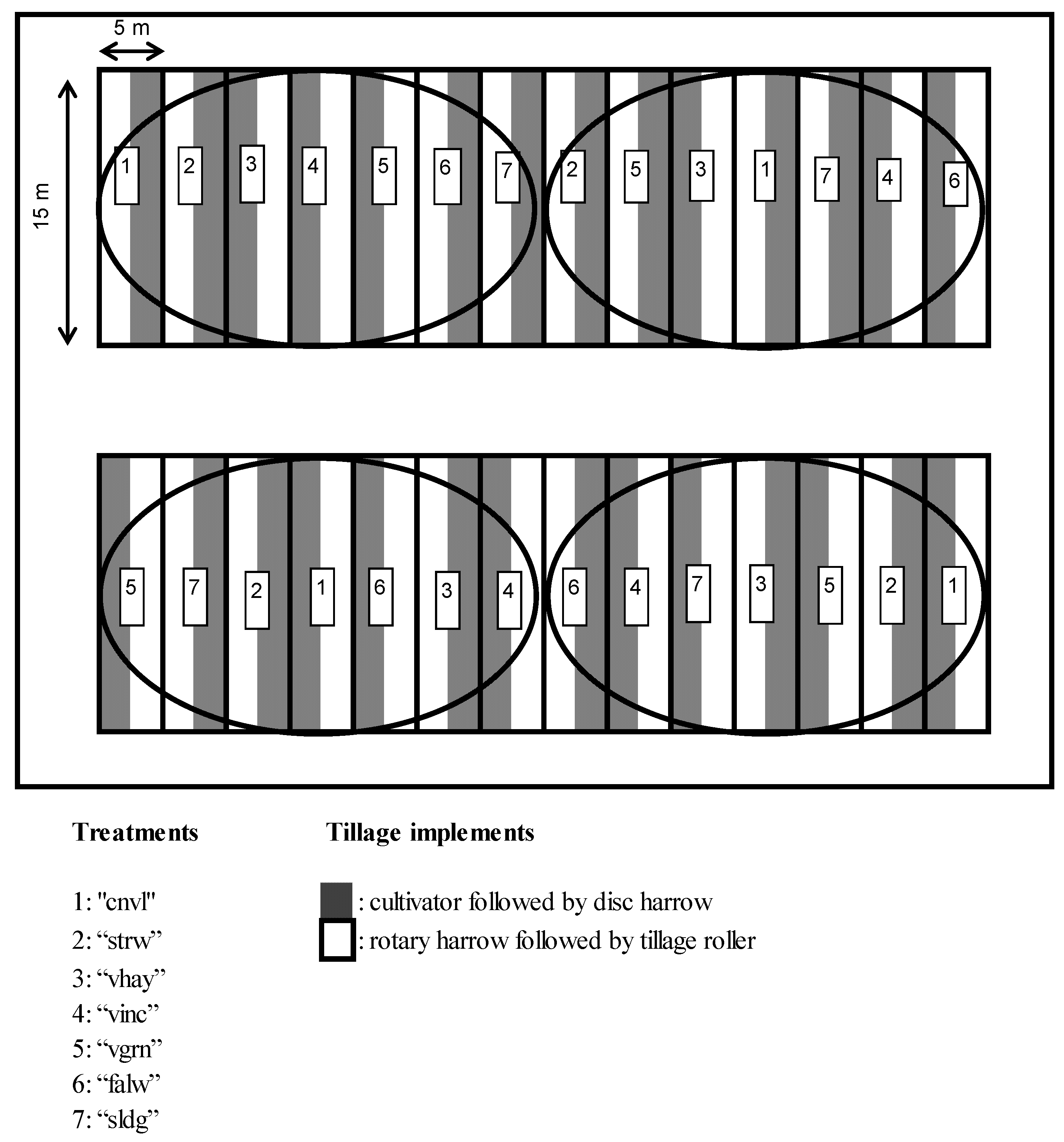 5 m

15 m

1 2 3 4 5 6 7 2 5 3 1 7 4 6

5 7 2 1 6 3 4 6 4 7 3 5 2 1

Treatments

1: "cnvl"
2: “strw”
3: “vhay”
4: “vinc”
5: “vgrn”
6: “falw”
7: “sldg”

Tillage implements

: cultivator followed by disc harrow
: rotary harrow followed by tillage roller