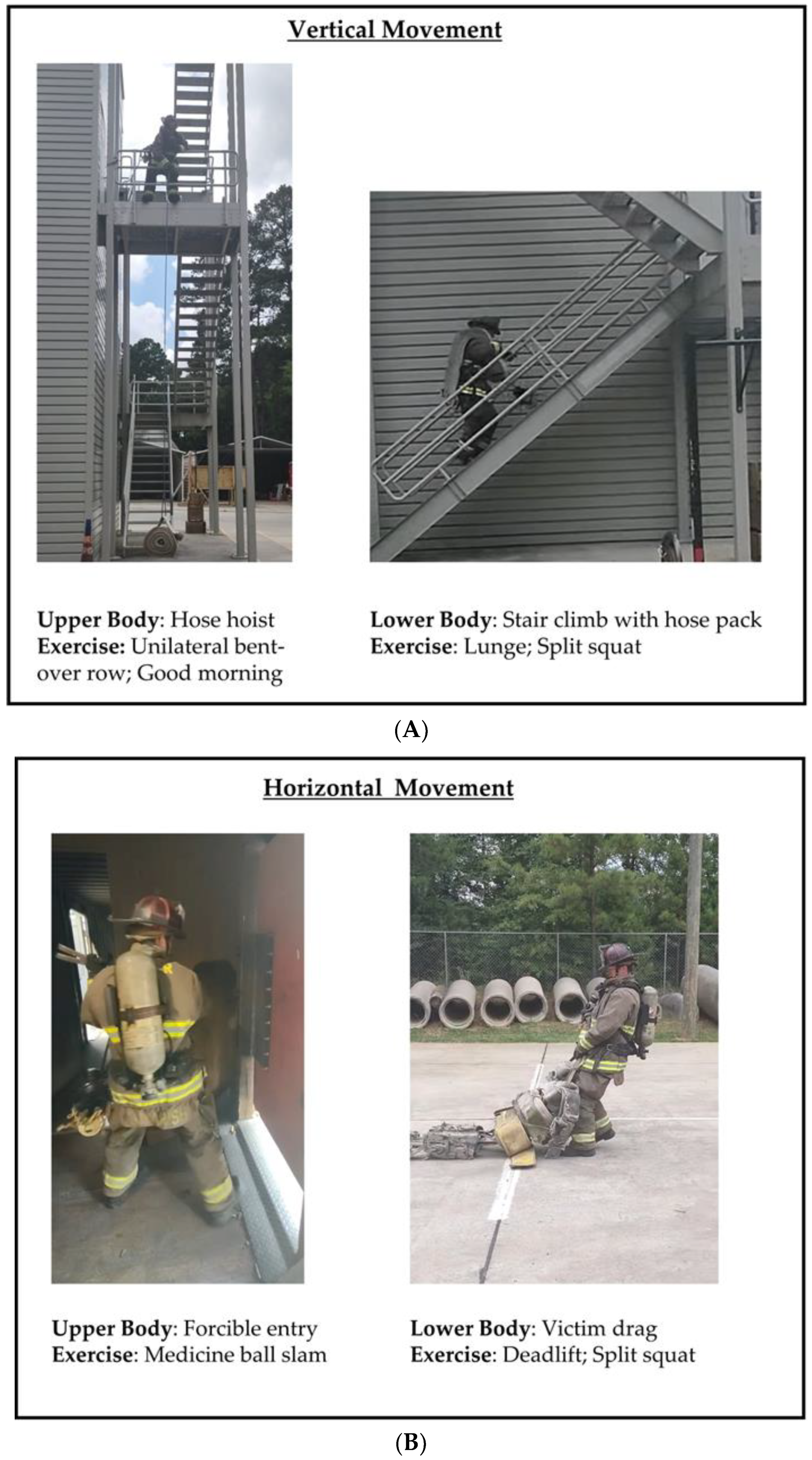 Vertical Movement

Upper Body: Hose hoist
Exercise: Unilateral bent-over row; Good morning

Lower Body: Stair climb with hose pack
Exercise: Lunge; Split squat

(A)

Horizontal Movement

Upper Body: Forcible entry
Exercise: Medicine ball slam

Lower Body: Victim drag
Exercise: Deadlift; Split squat

(B)