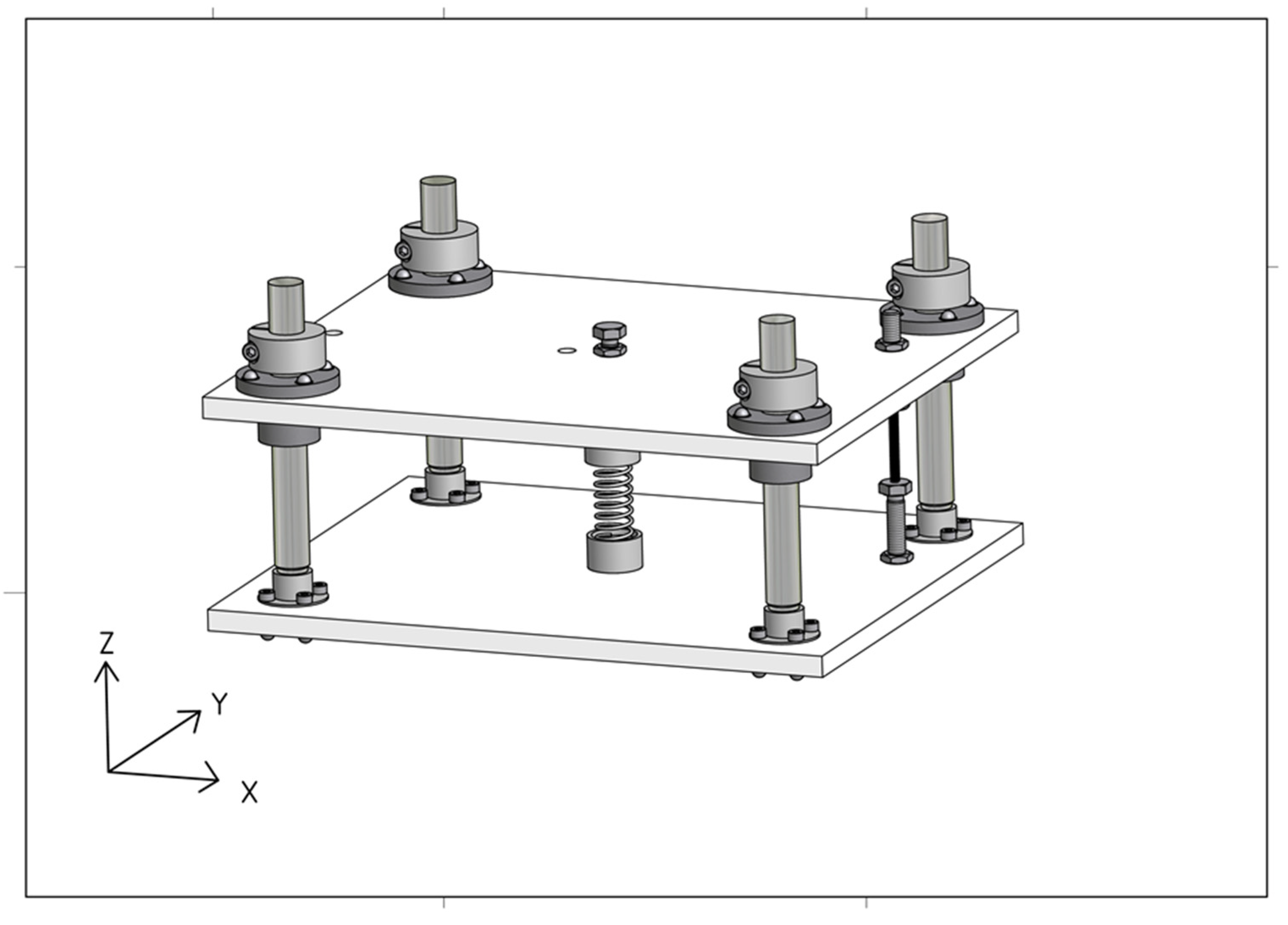 Z
Y
X