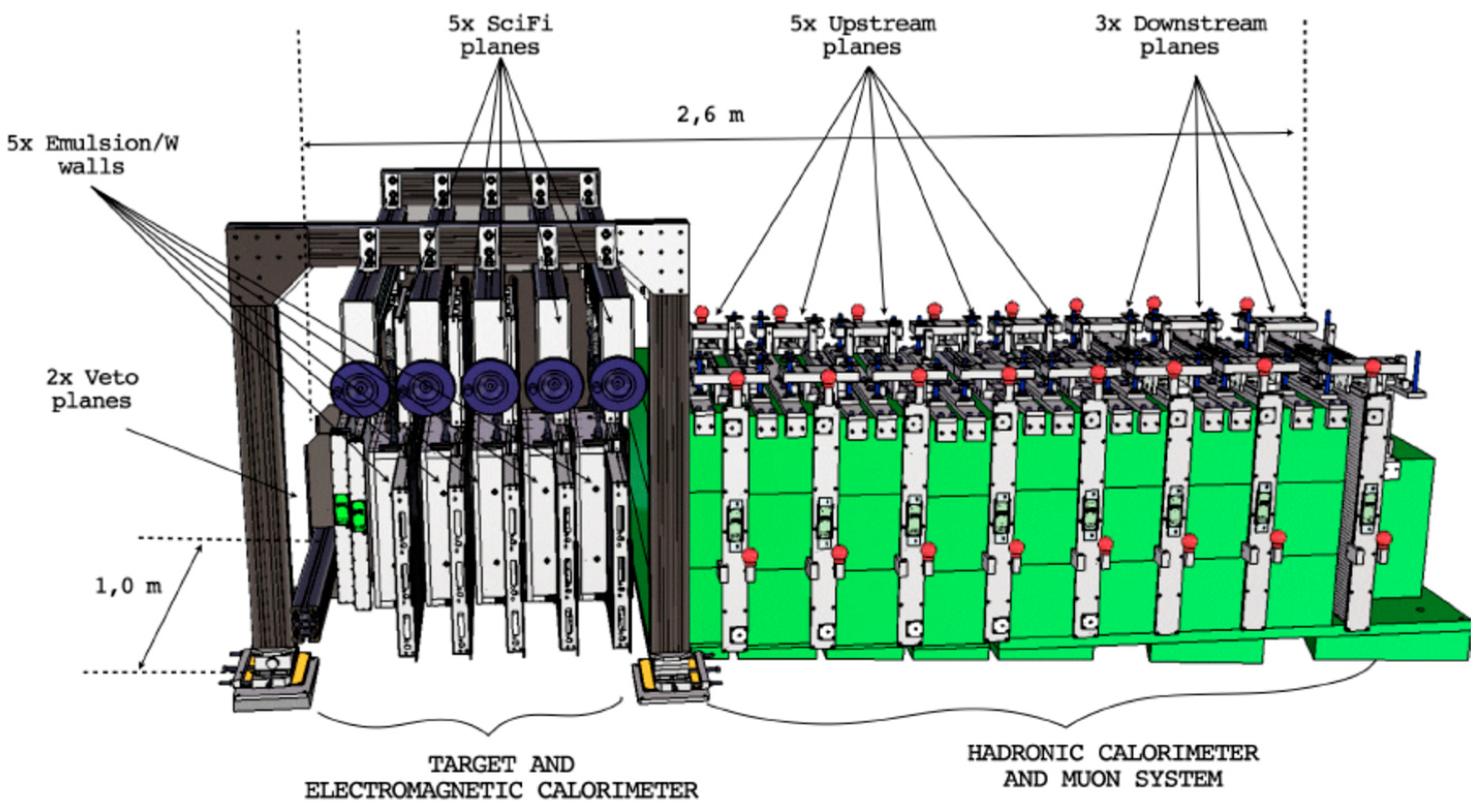 5x SciFi planes

5x Upstream planes

3x Downstream planes

2,6 m

5x Emulsion/W walls

2x Veto planes

1,0 m

TARGET AND ELECTROMAGNETIC CALORIMETER

HADRONIC CALORIMETER AND MUON SYSTEM