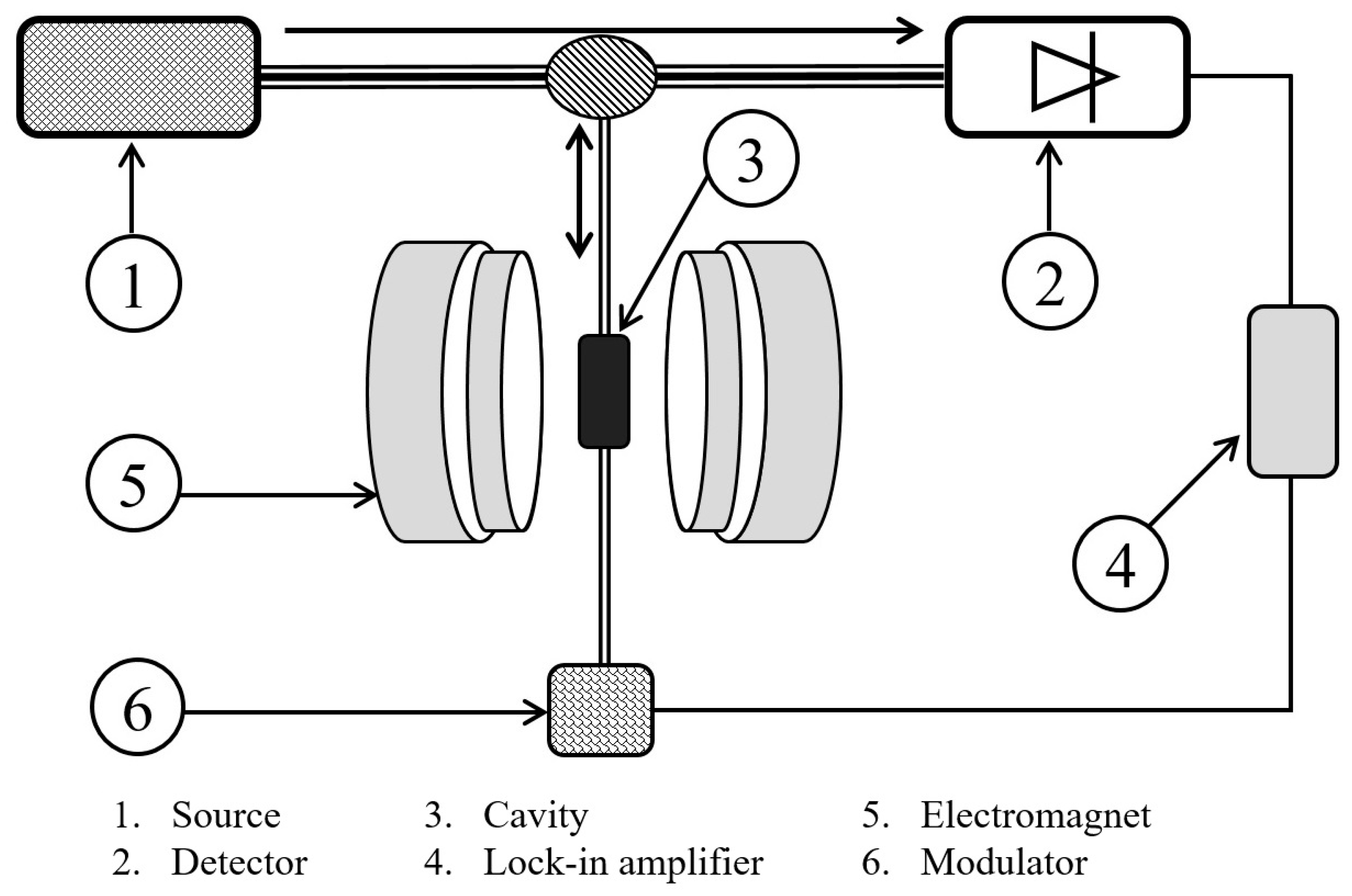 3

1

2

5

4

6

1. Source
2. Detector

3. Cavity
4. Lock-in amplifier

5. Electromagnet
6. Modulator