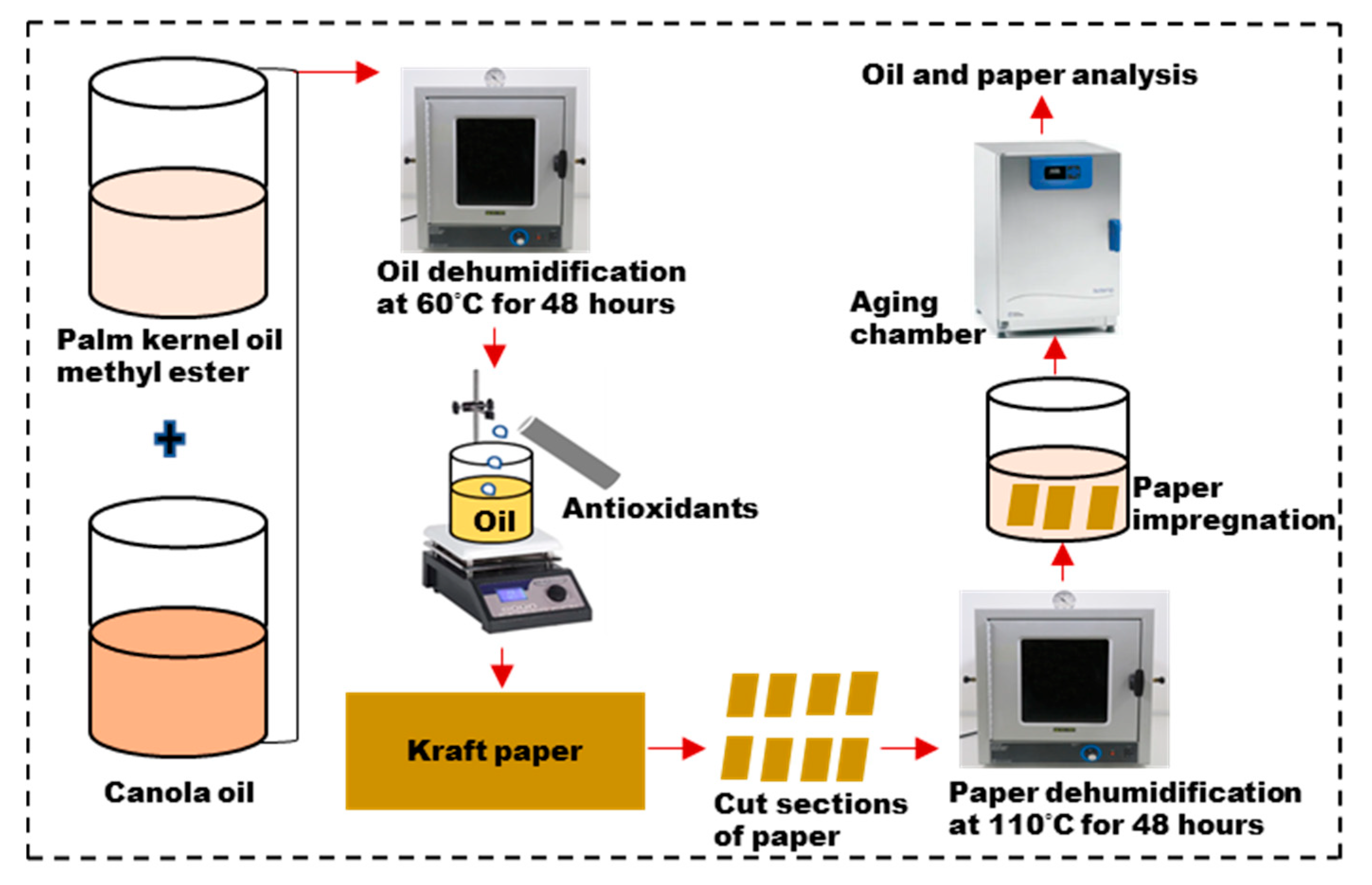 Palm kernel oil methyl ester

+

Canola oil

Oil dehumidification at 60°C for 48 hours

Oil

Antioxidants

Kraft paper

Cut sections of paper

Paper dehumidification at 110°C for 48 hours

Paper impregnation

Aging chamber

Oil and paper analysis