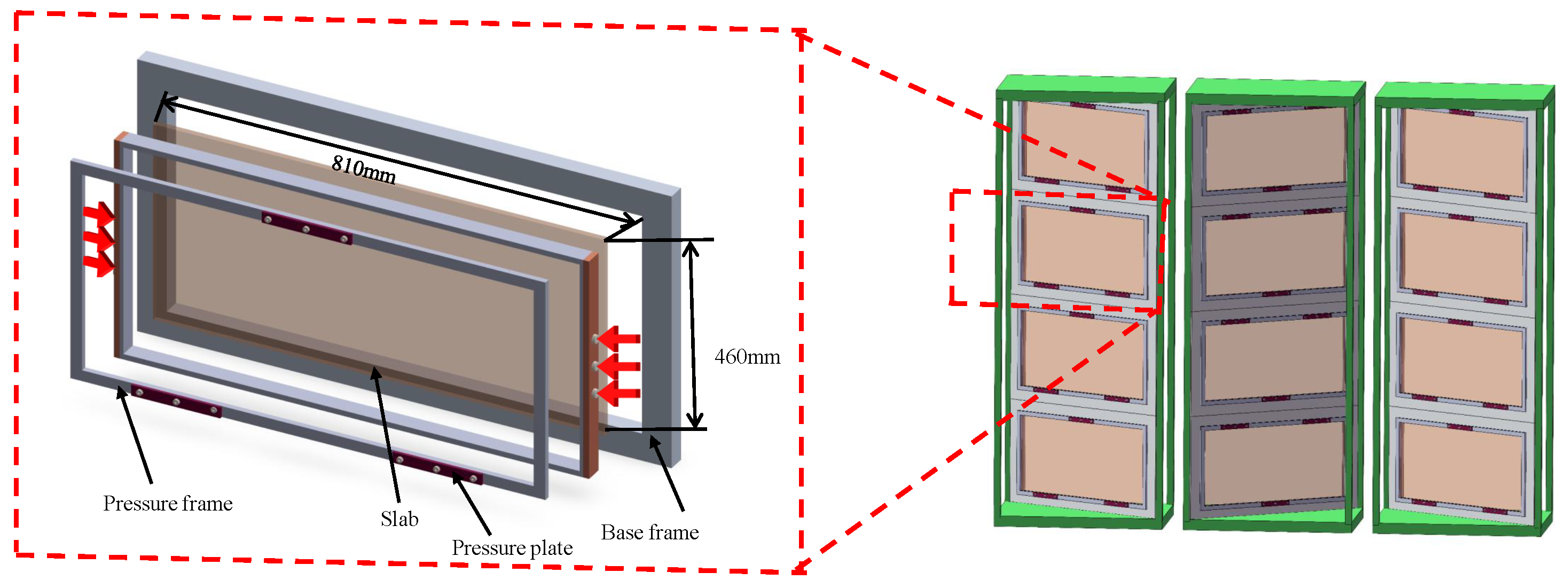 810mm

460mm

Pressure frame

Slab

Pressure plate

Base frame