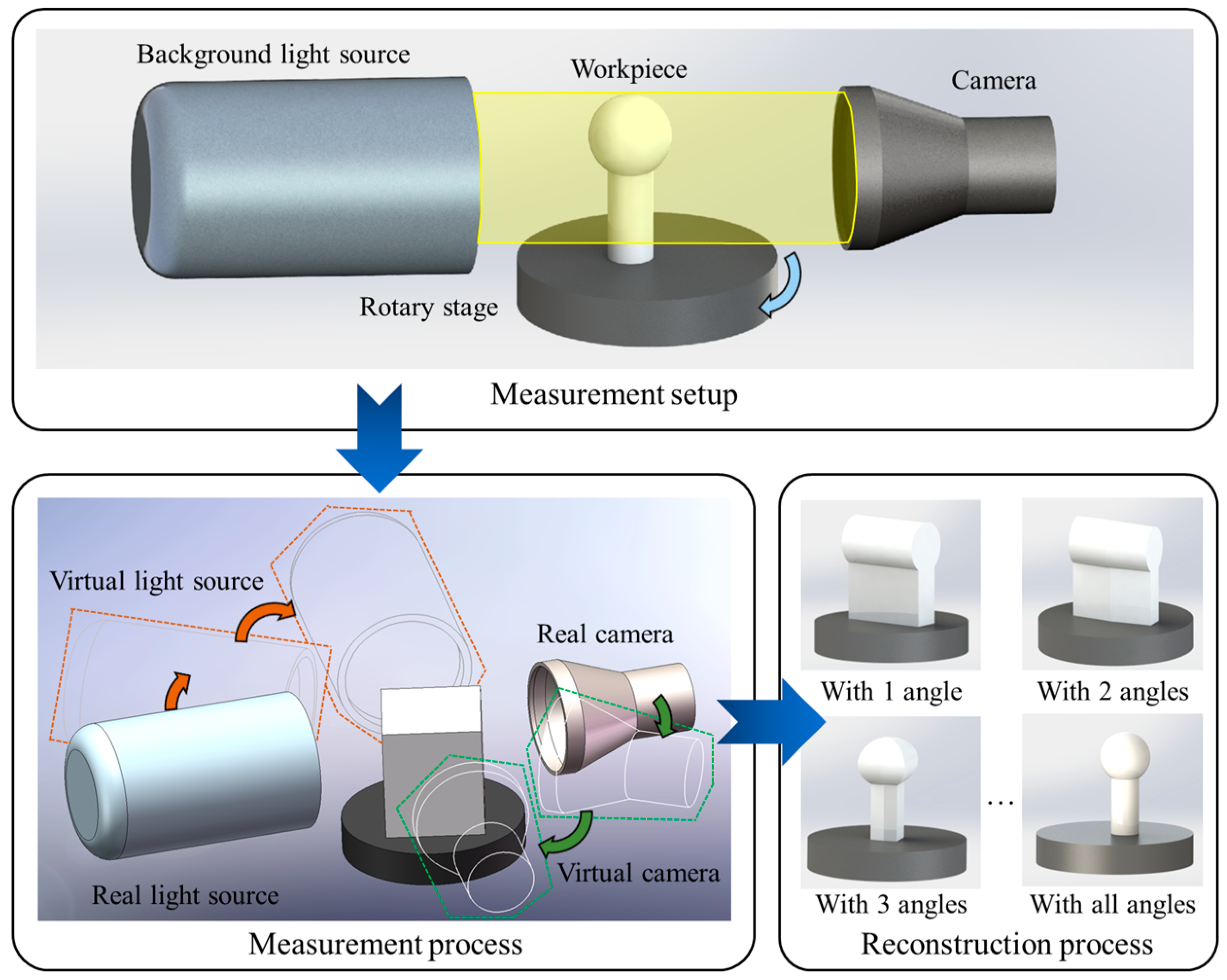 Background light source
Workpiece
Camera
Rotary stage
Measurement setup

Virtual light source
Real camera
Real light source
Virtual camera
Measurement process

With 1 angle
With 2 angles
...
With 3 angles
With all angles
Reconstruction process