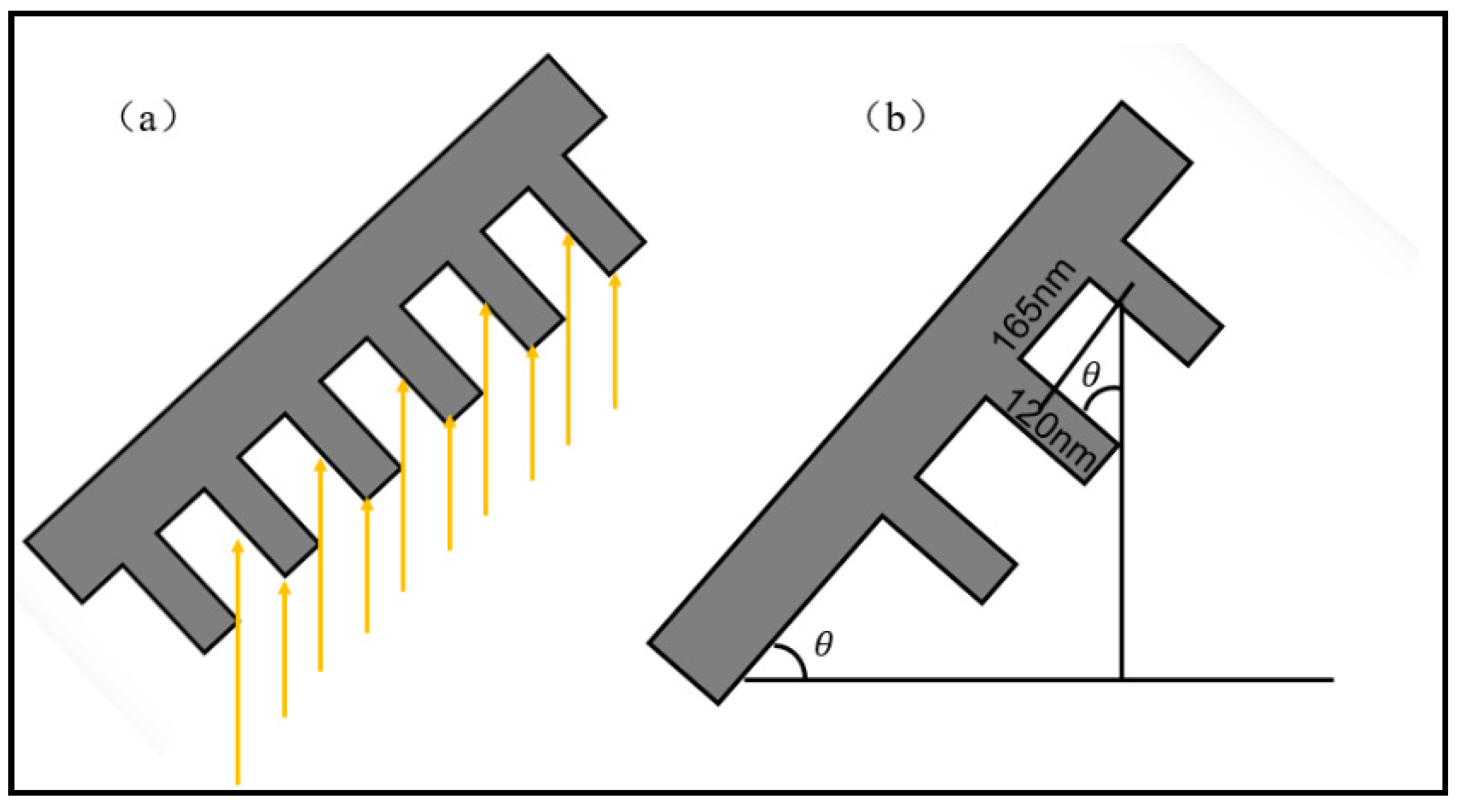 （a）

（b）

165nm

$\theta$

120nm

$\theta$