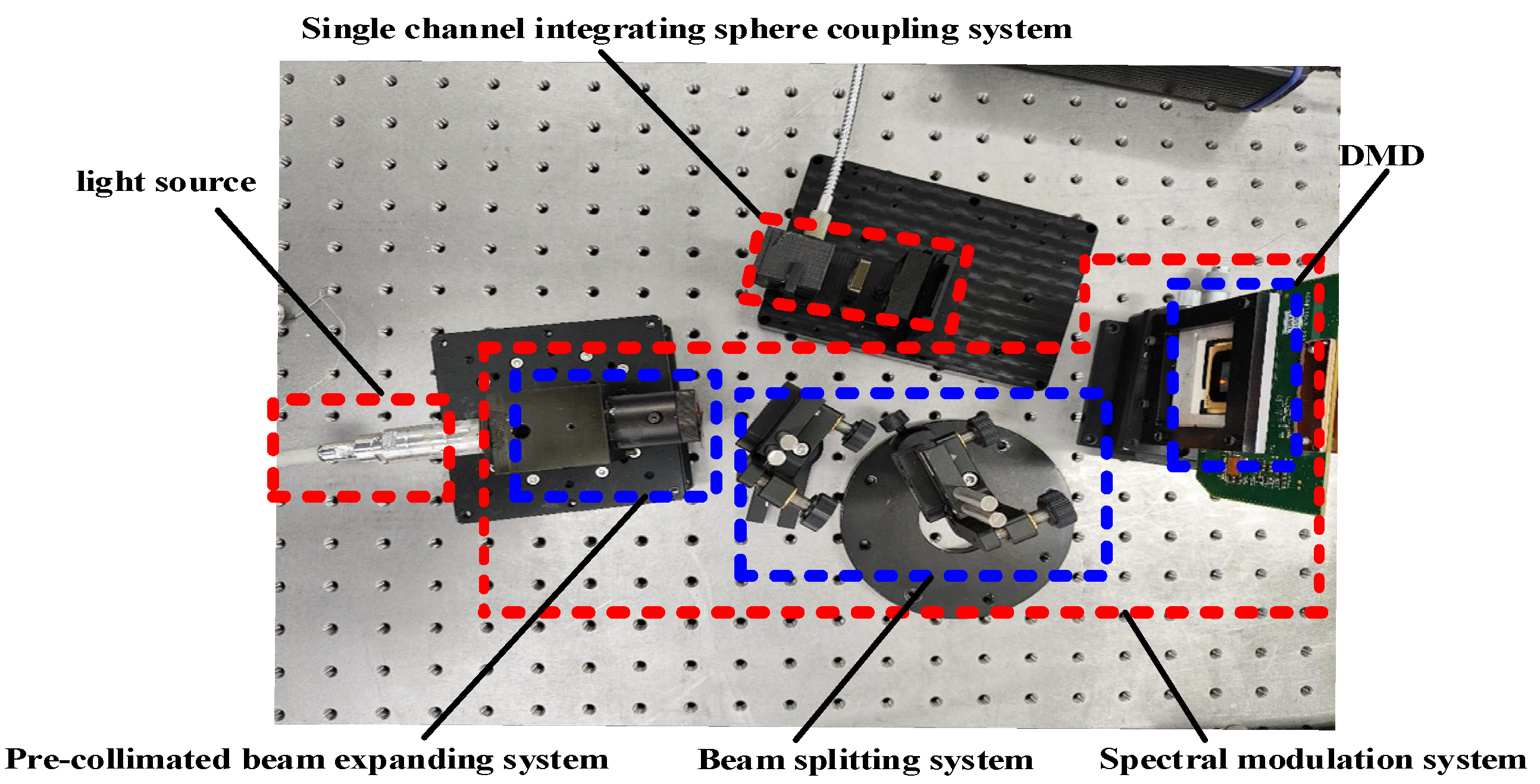 Single channel integrating sphere coupling system

light source

DMD

Pre-collimated beam expanding system

Beam splitting system

Spectral modulation system