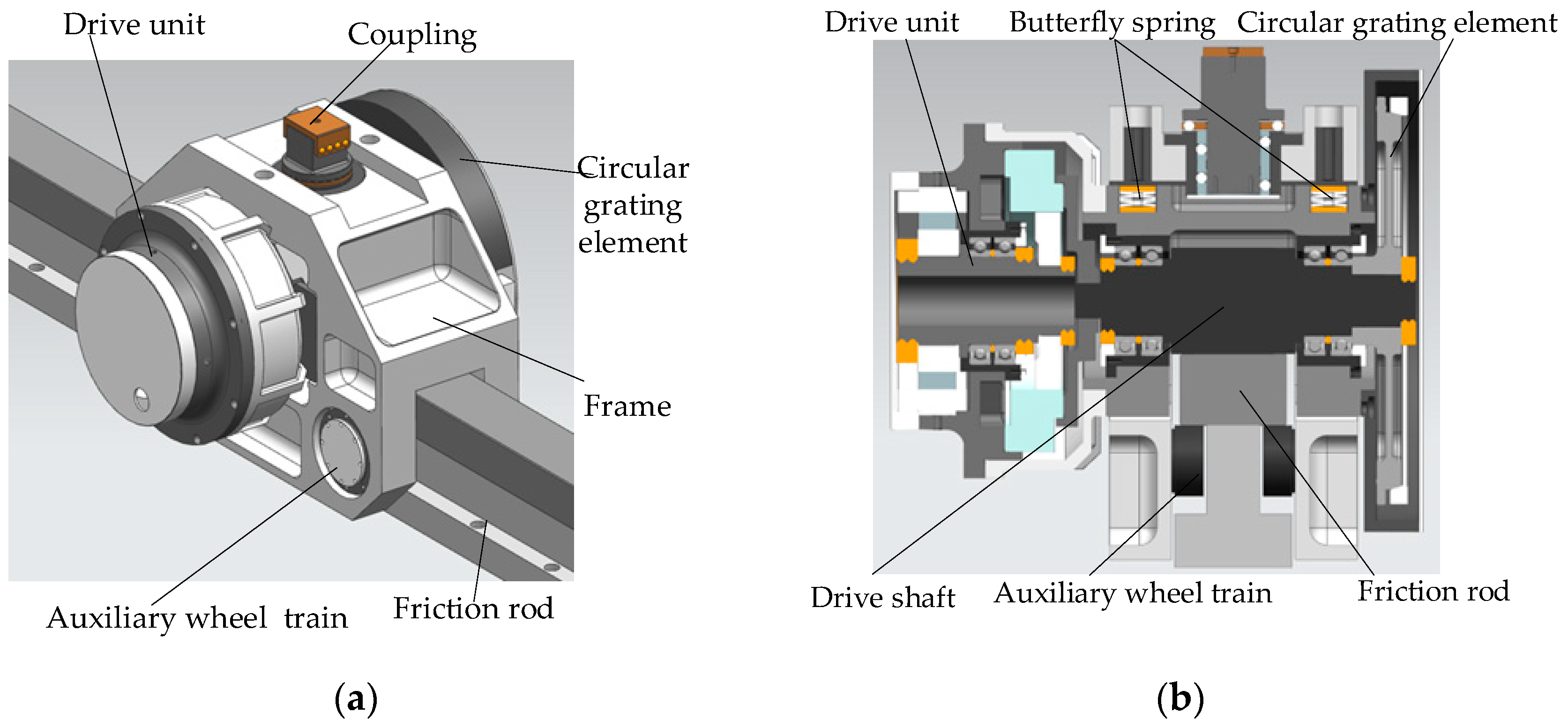 Drive unit
Coupling
Circular grating element
Frame
Auxiliary wheel train
Friction rod
(a)

Drive unit
Butterfly spring
Circular grating element
Drive shaft
Auxiliary wheel train
Friction rod
(b)