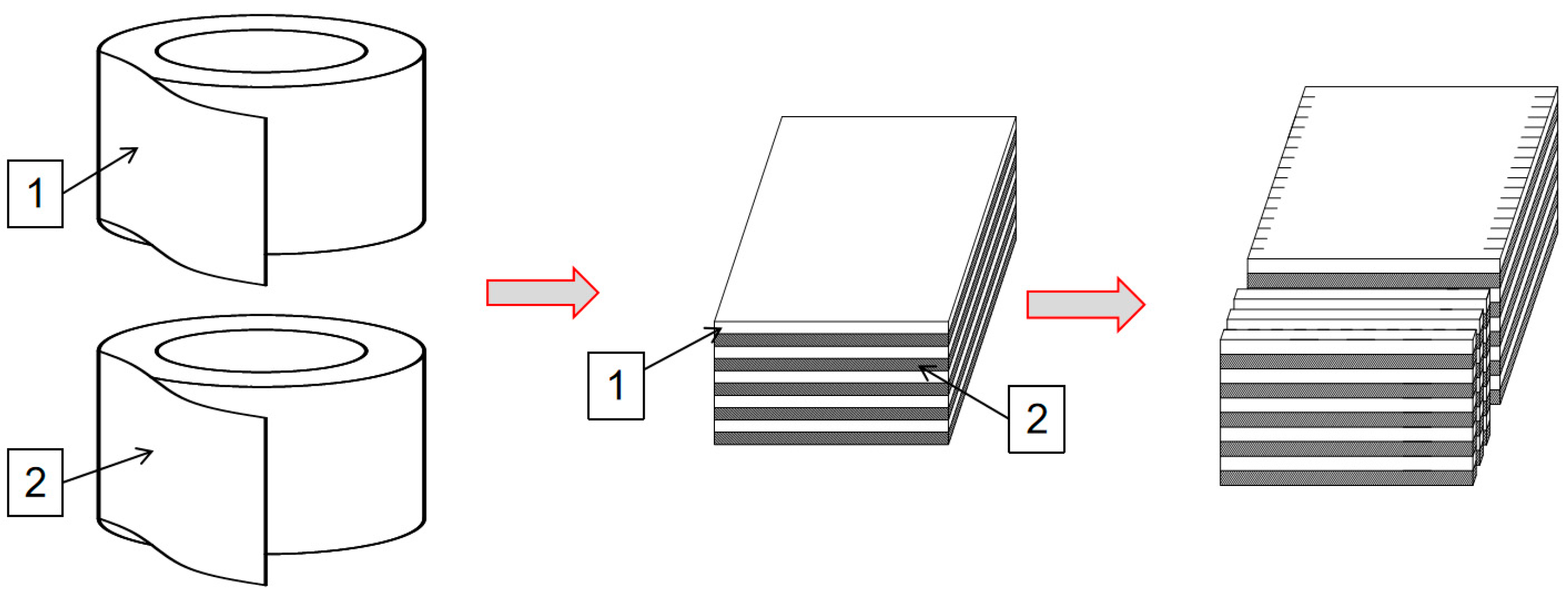 1
2
1
2