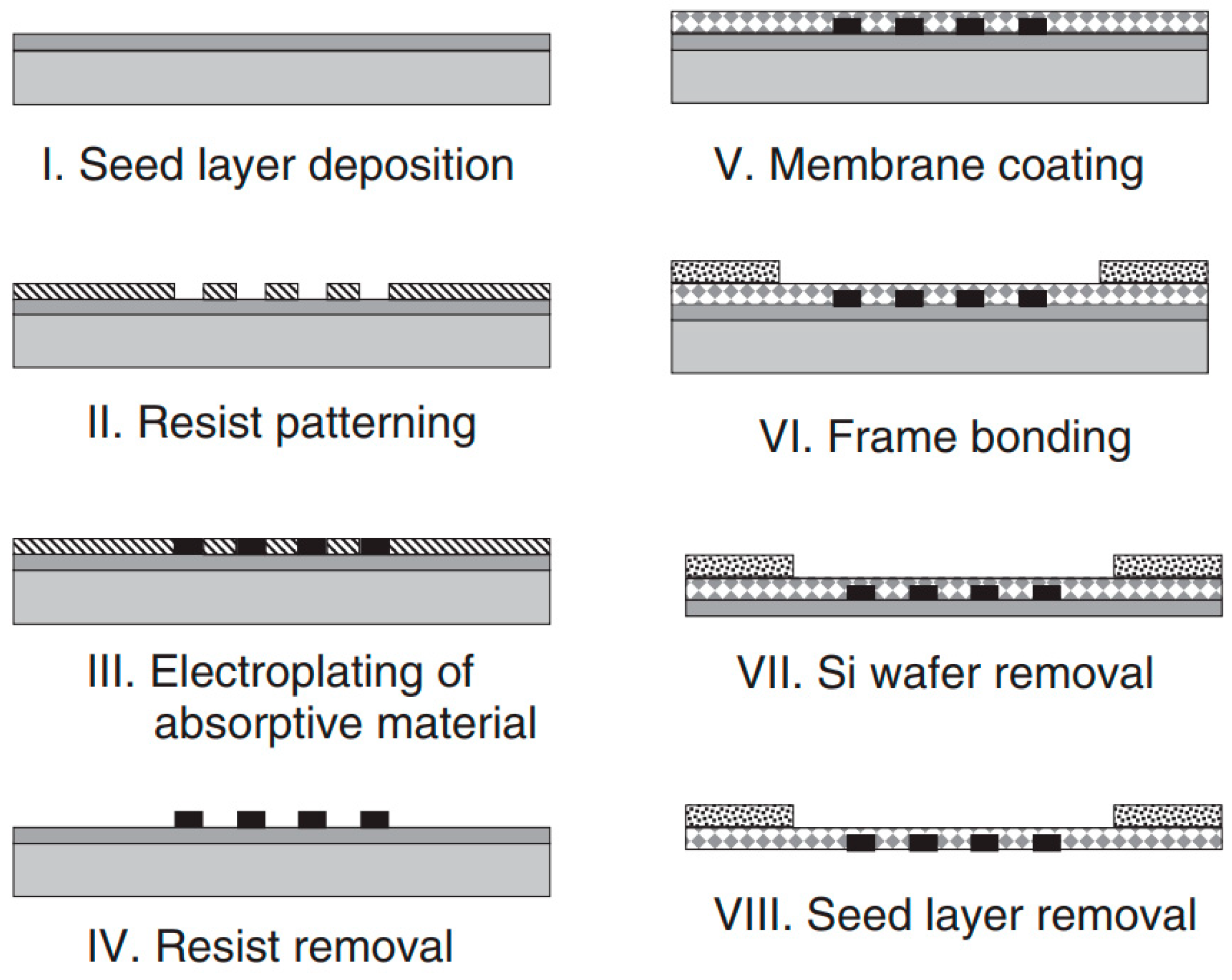 I. Seed layer deposition

II. Resist patterning

III. Electroplating of absorptive material

IV. Resist removal

V. Membrane coating

VI. Frame bonding

VII. Si wafer removal

VIII. Seed layer removal