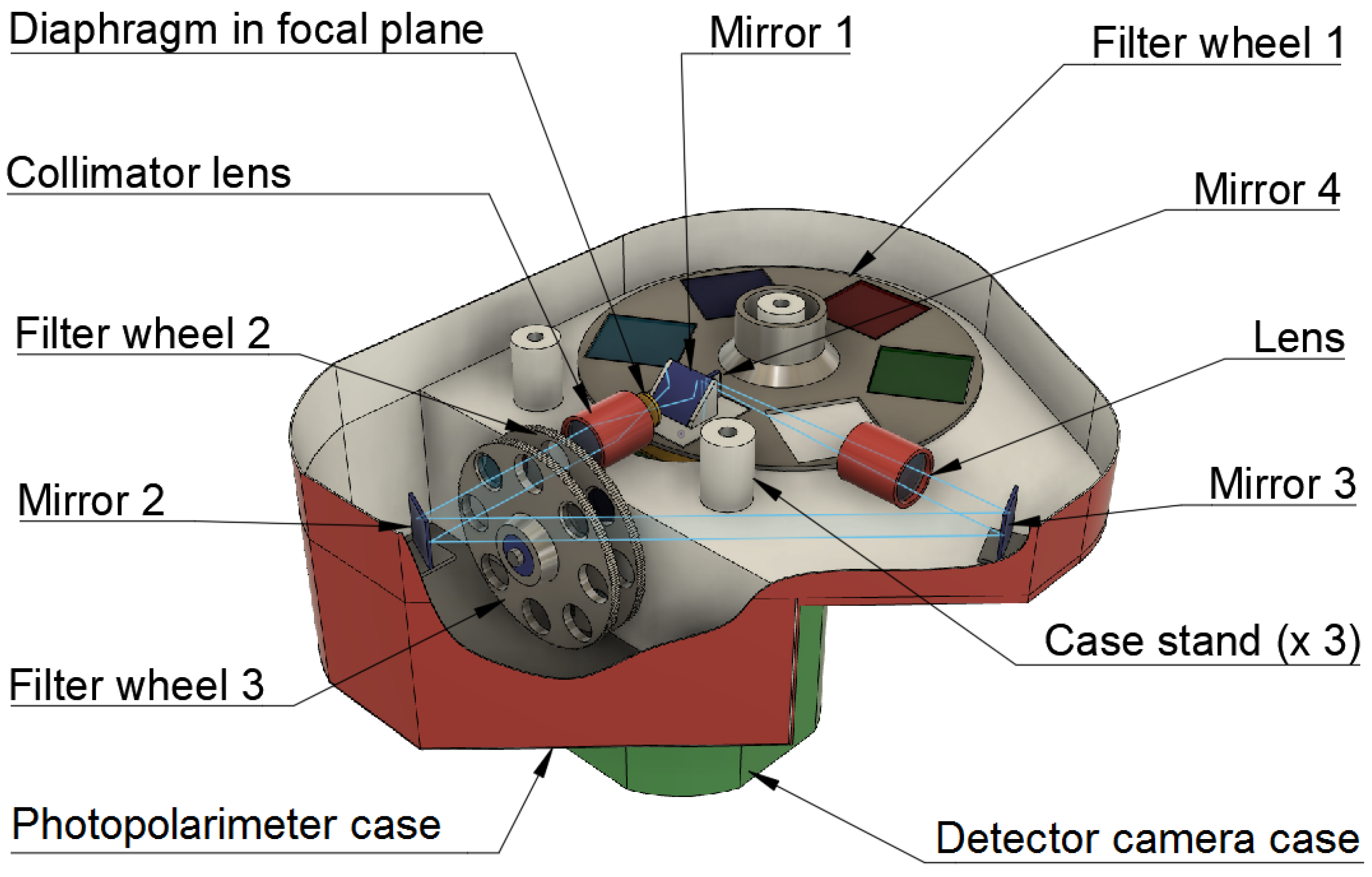 Diaphragm in focal plane
Mirror 1
Filter wheel 1
Collimator lens
Mirror 4
Filter wheel 2
Lens
Mirror 2
Mirror 3
Case stand (x 3)
Filter wheel 3
Photopolarimeter case
Detector camera case