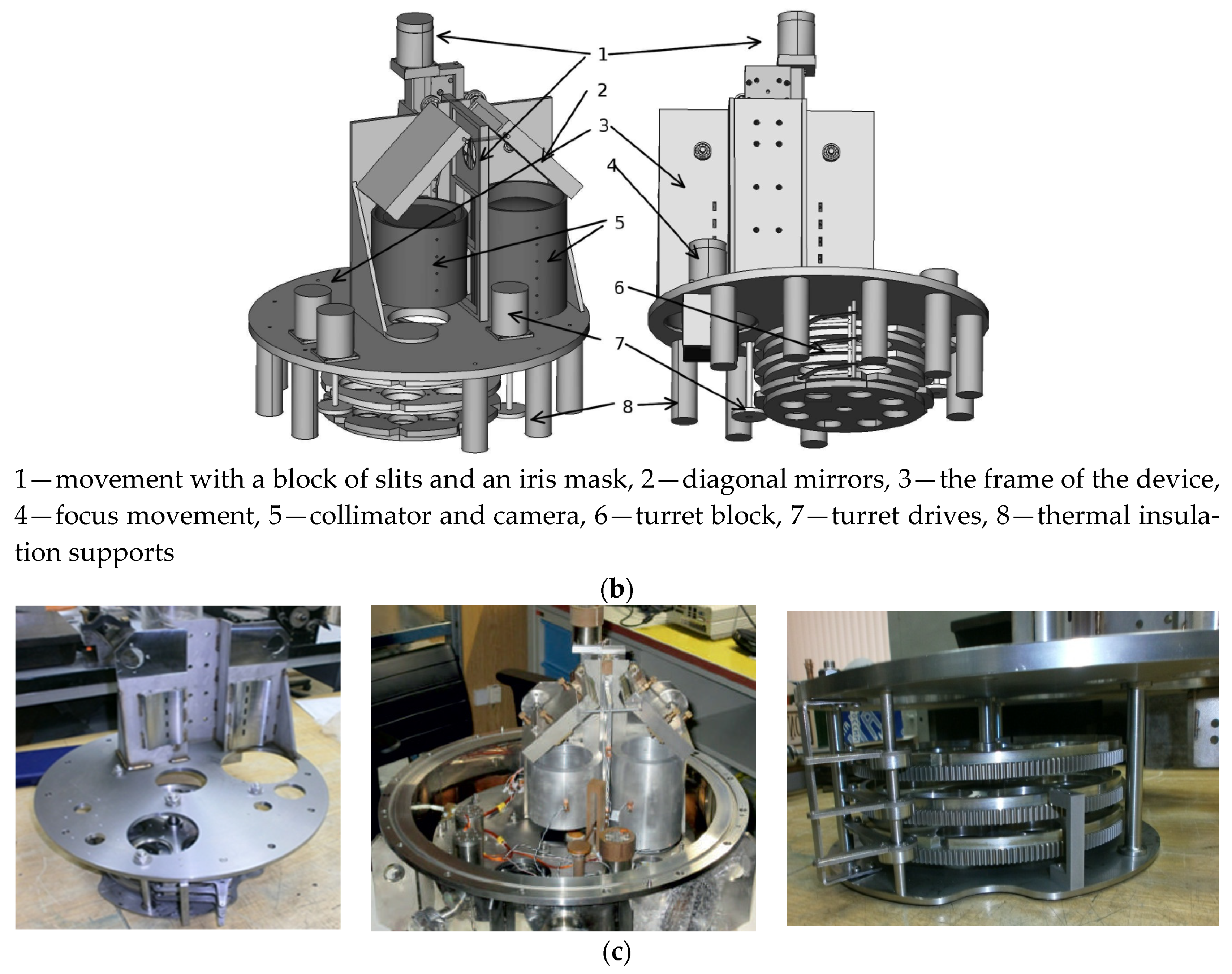 1
2
3
4
5
6
7
8

1—movement with a block of slits and an iris mask, 2—diagonal mirrors, 3—the frame of the device, 4—focus movement, 5—collimator and camera, 6—turret block, 7—turret drives, 8—thermal insulation supports

(b)

(c)