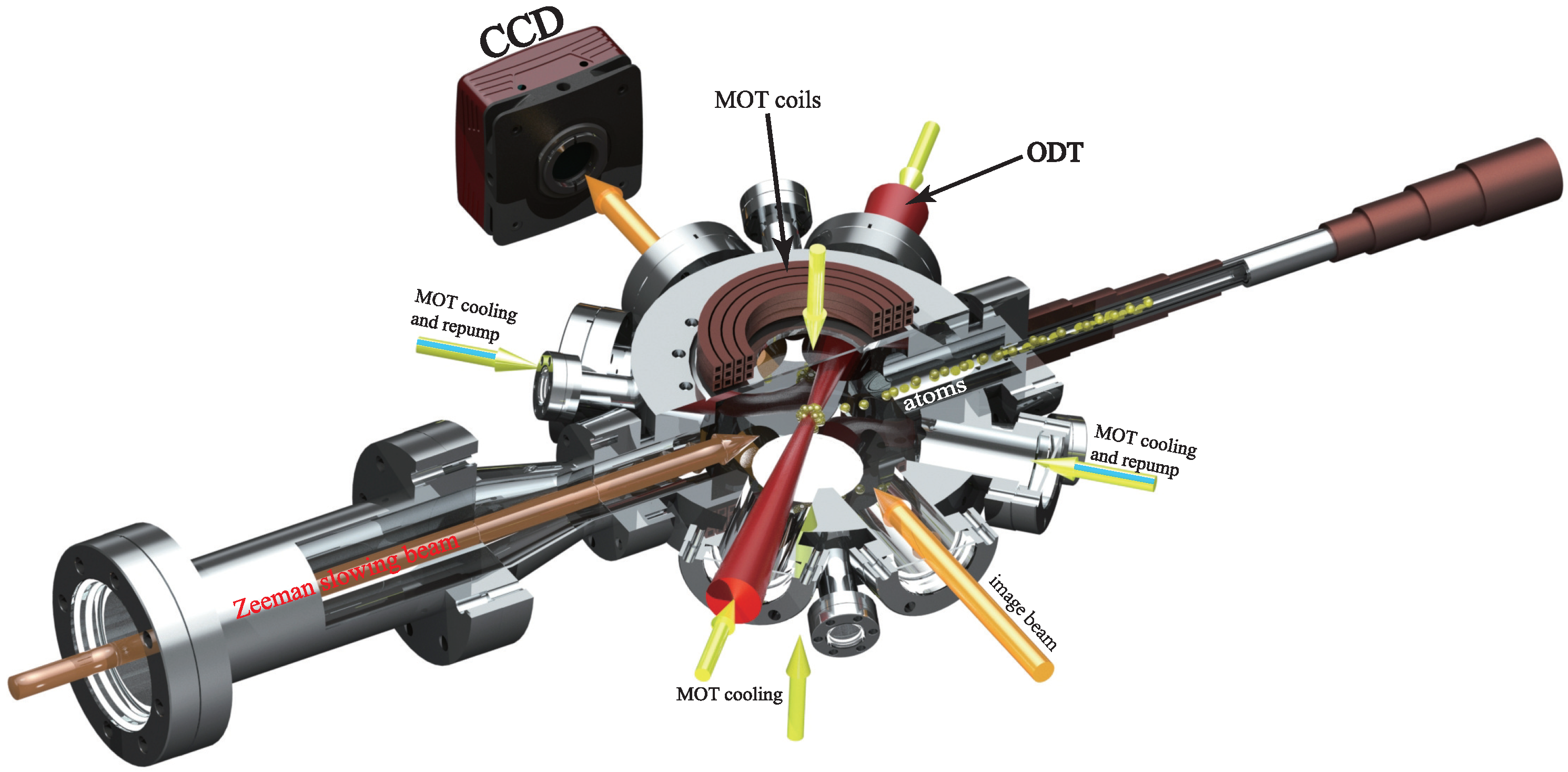 CCD

MOT coils

ODT

MOT cooling and repump

atoms

MOT cooling and repump

Zeeman slowing beam

image beam

MOT cooling