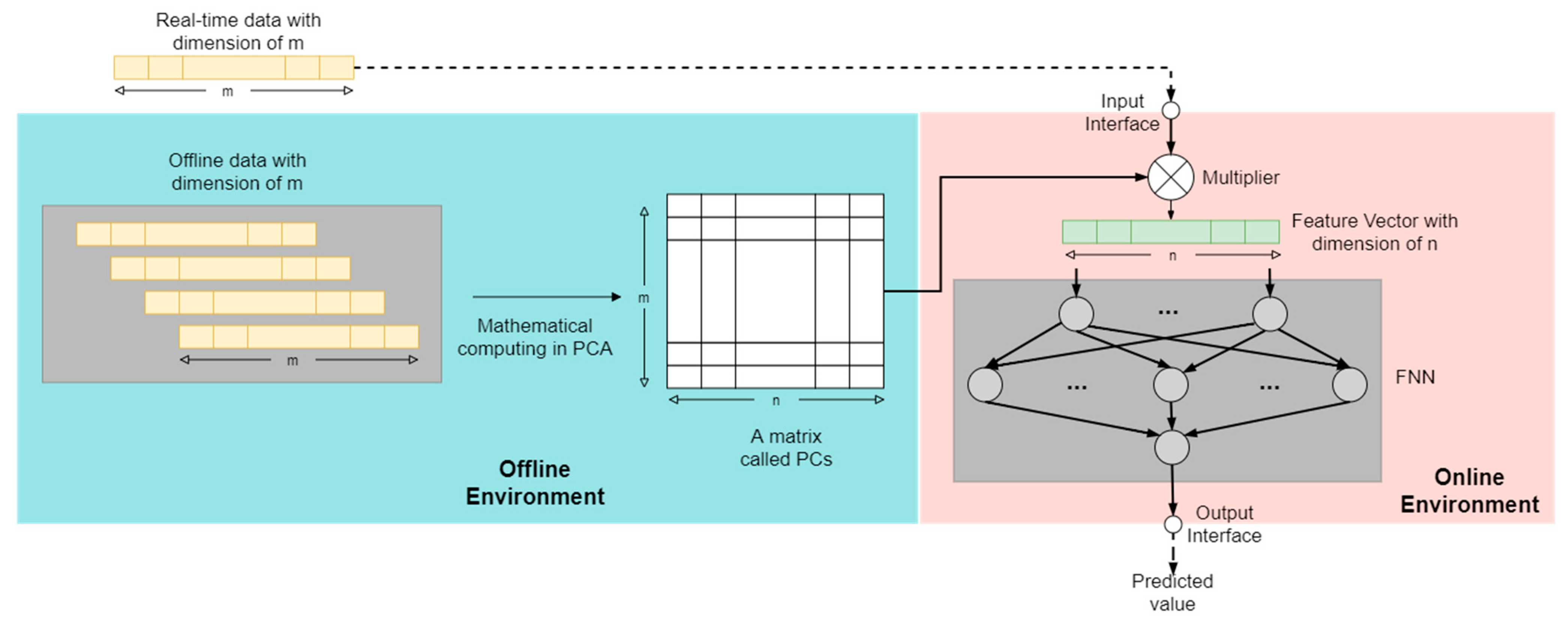 Real-time data with dimension of m

m

Input Interface

Offline data with dimension of m

m

Mathematical computing in PCA

m

n

A matrix called PCs

Offline Environment

Multiplier

Feature Vector with dimension of n

n

...

...

...

FNN

Online Environment

Output Interface

Predicted value