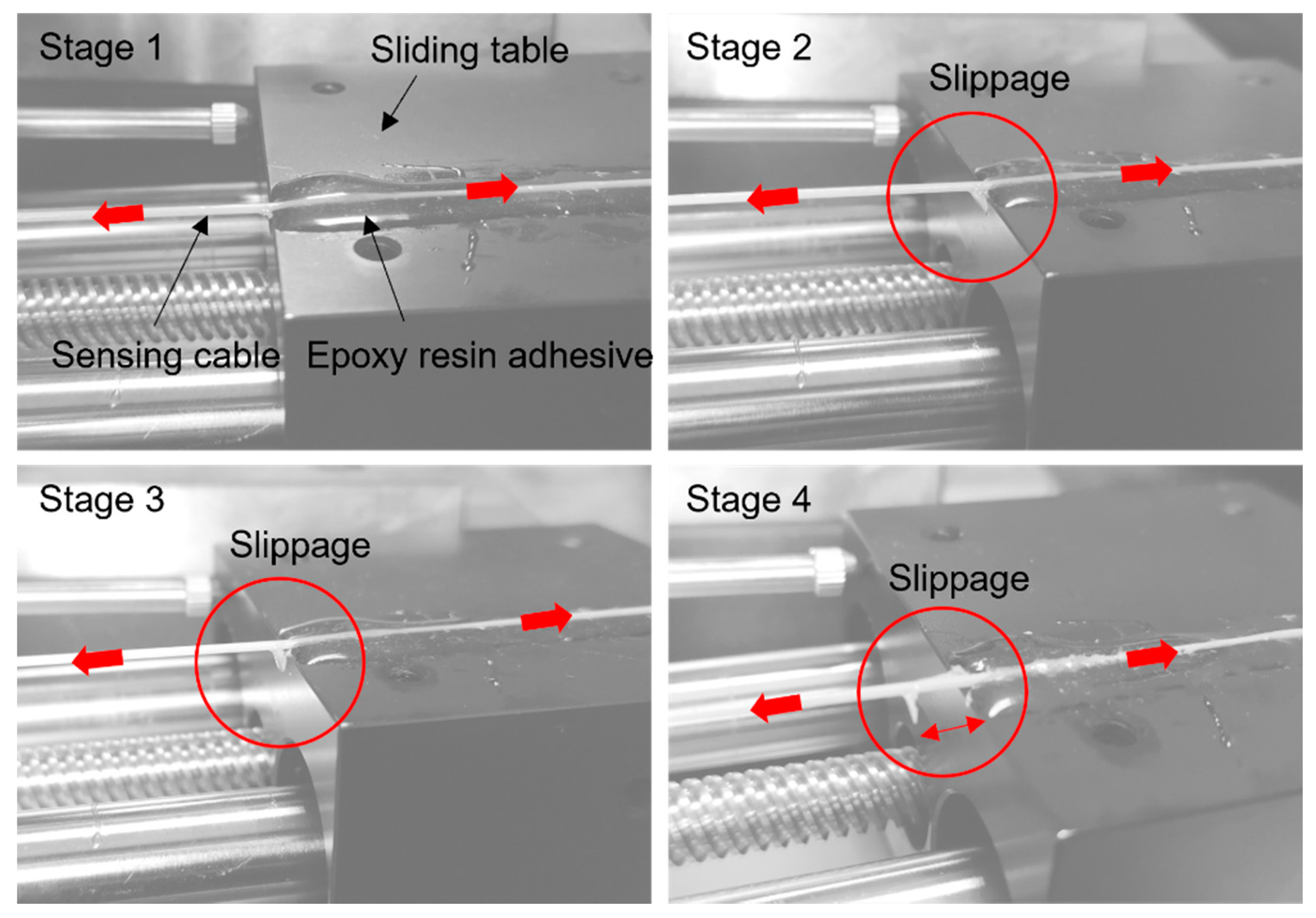 Stage 1
Sliding table
Sensing cable
Epoxy resin adhesive

Stage 2
Slippage

Stage 3
Slippage

Stage 4
Slippage