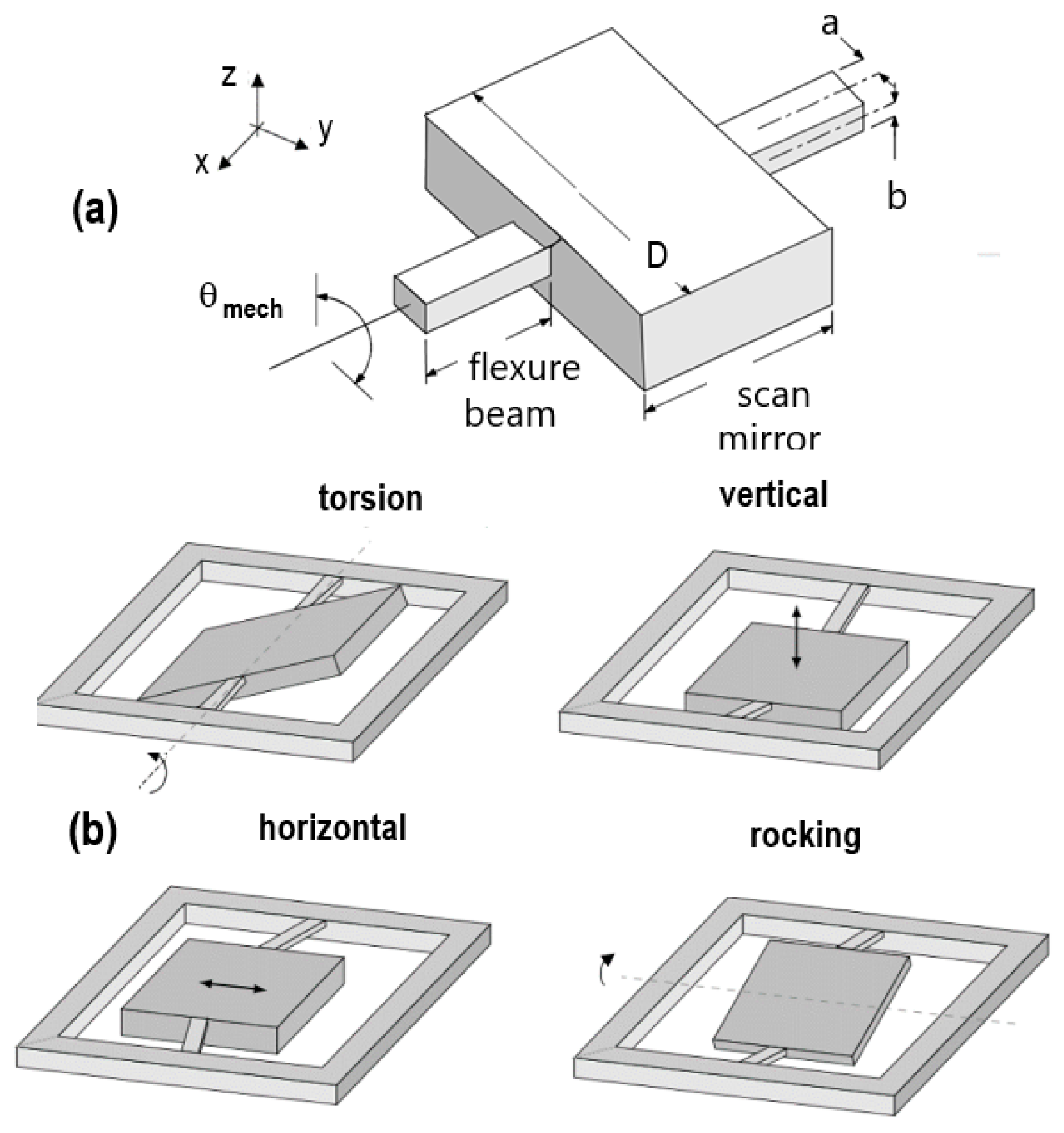 z
y
x
a
b
(a)
D
$\theta_{mech}$
flexure beam
scan mirror
torsion
vertical
(b)
horizontal
rocking