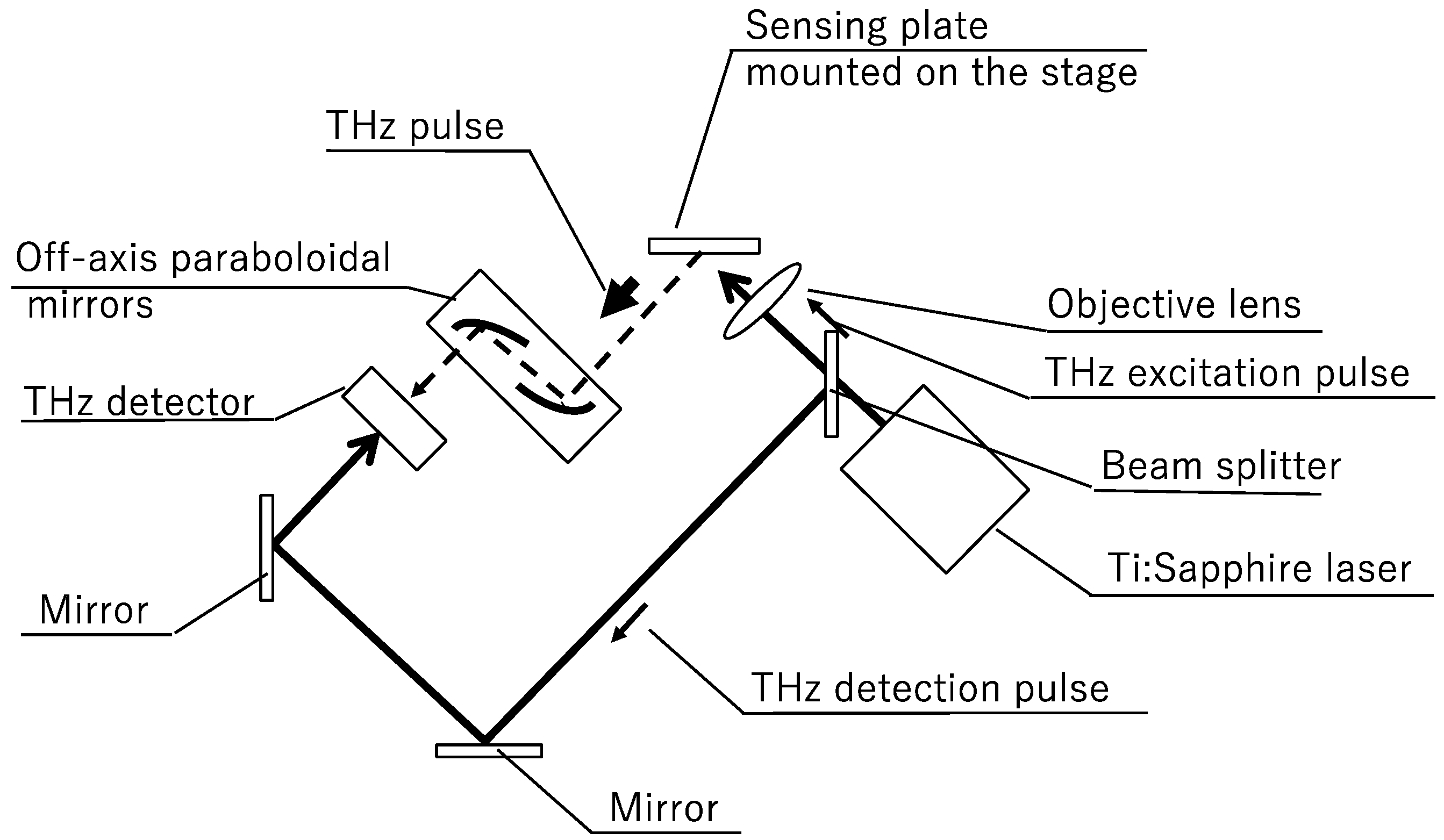 Sensing plate mounted on the stage

THz pulse

Off-axis paraboloidal mirrors

Objective lens

THz excitation pulse

THz detector

Beam splitter

Ti:Sapphire laser

Mirror

THz detection pulse

Mirror