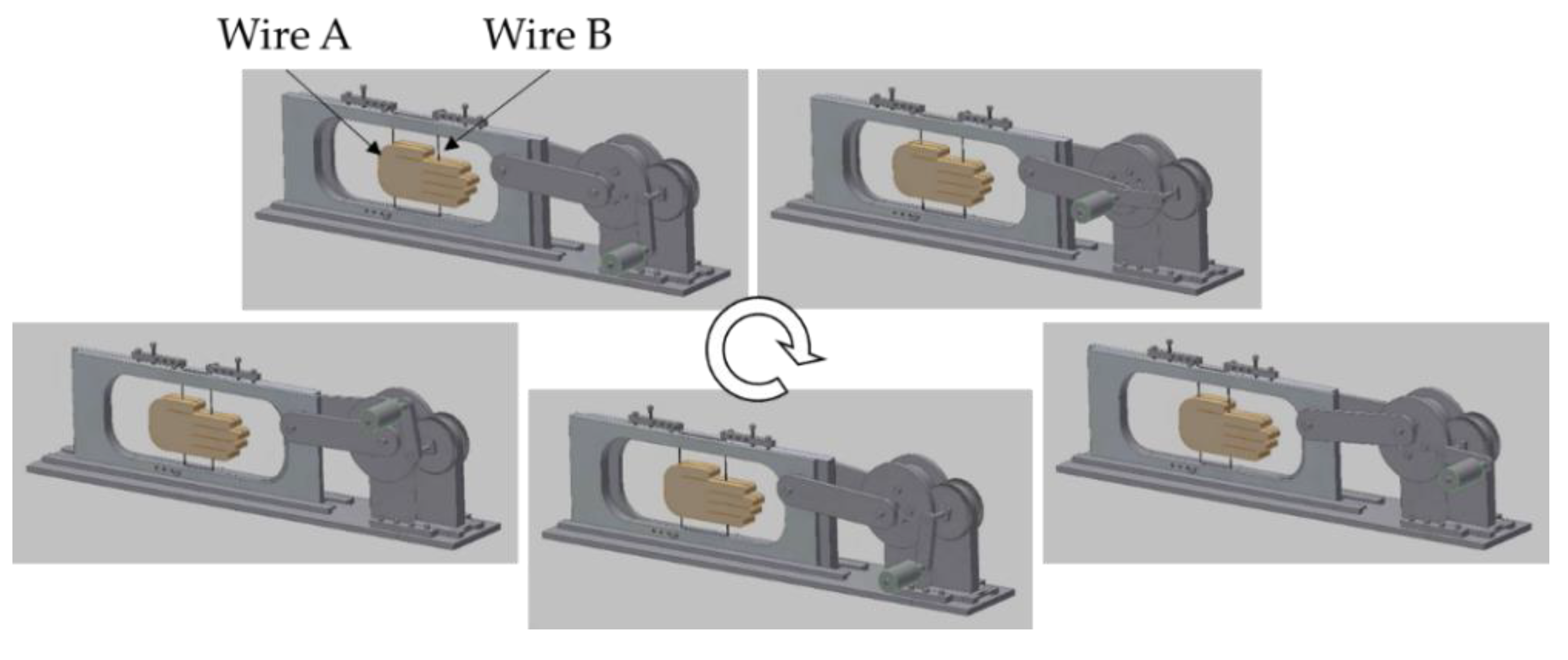 Wire A
Wire B