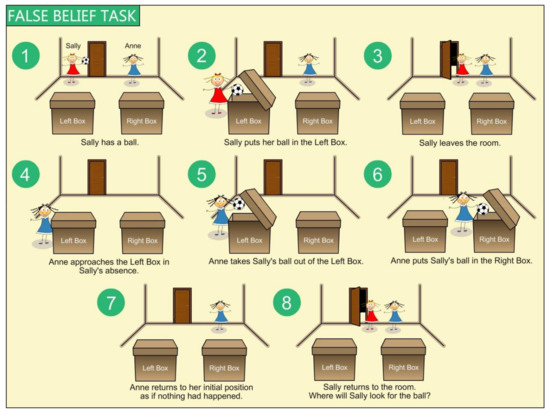 FALSE BELIEF TASK

1
Sally
Anne
Left Box
Right Box
Sally has a ball.

2
Left Box
Right Box
Sally puts her ball in the Left Box.

3
Left Box
Right Box
Sally leaves the room.

4
Left Box
Right Box
Anne approaches the Left Box in Sally's absence.

5
Left Box
Right Box
Anne takes Sally's ball out of the Left Box.

6
Left Box
Right Box
Anne puts Sally's ball in the Right Box.

7
Left Box
Right Box
Anne returns to her initial position as if nothing had happened.

8
Left Box
Right Box
Sally returns to the room.
Where will Sally look for the ball?