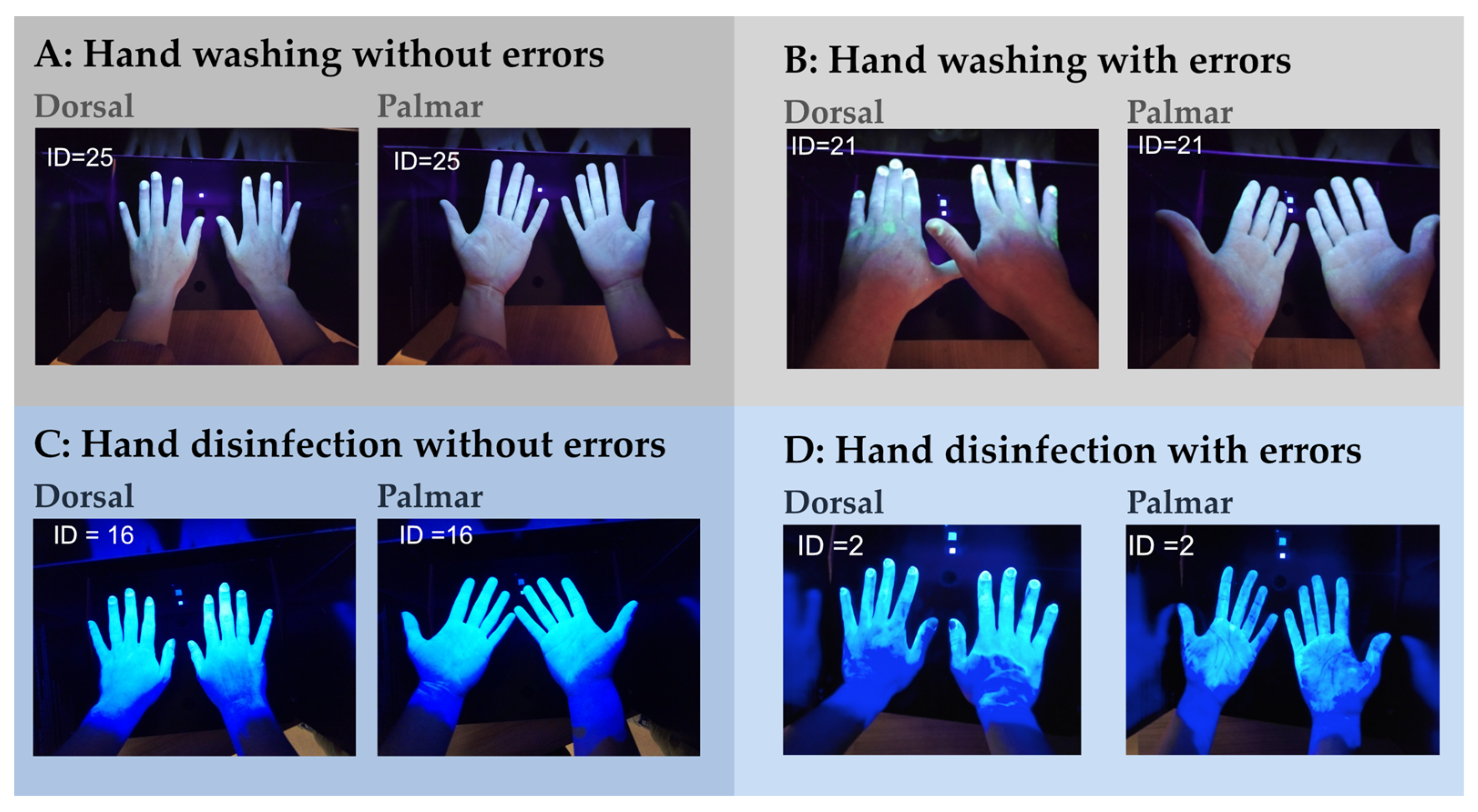 A: Hand washing without errors

Dorsal

ID=25

Palmar

ID=25

B: Hand washing with errors

Dorsal

ID=21

Palmar

ID=21

C: Hand disinfection without errors

Dorsal

ID = 16

Palmar

ID =16

D: Hand disinfection with errors

Dorsal

ID =2

Palmar

ID =2