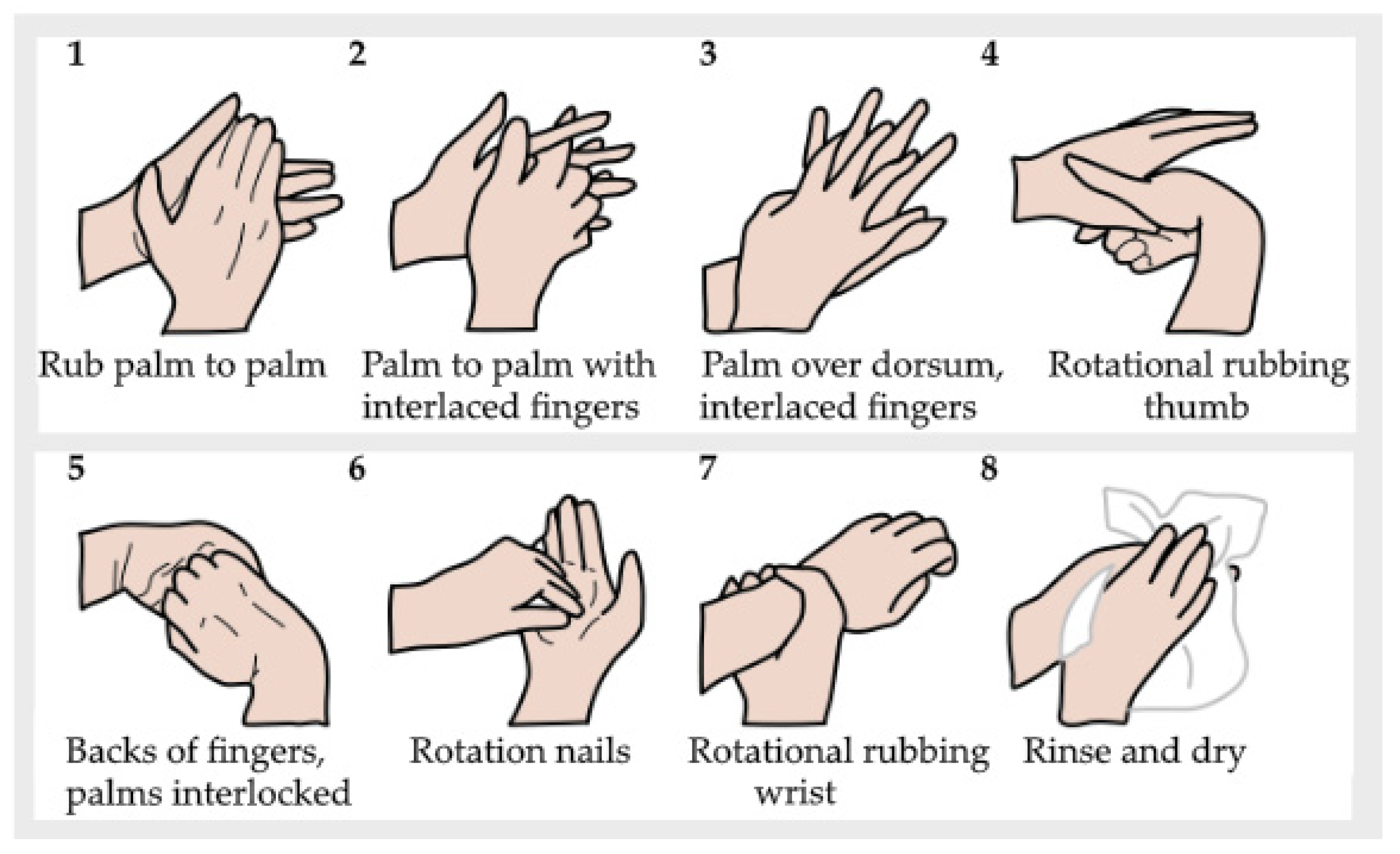 1
Rub palm to palm

2
Palm to palm with interlaced fingers

3
Palm over dorsum, interlaced fingers

4
Rotational rubbing thumb

5
Backs of fingers, palms interlocked

6
Rotation nails

7
Rotational rubbing wrist

8
Rinse and dry