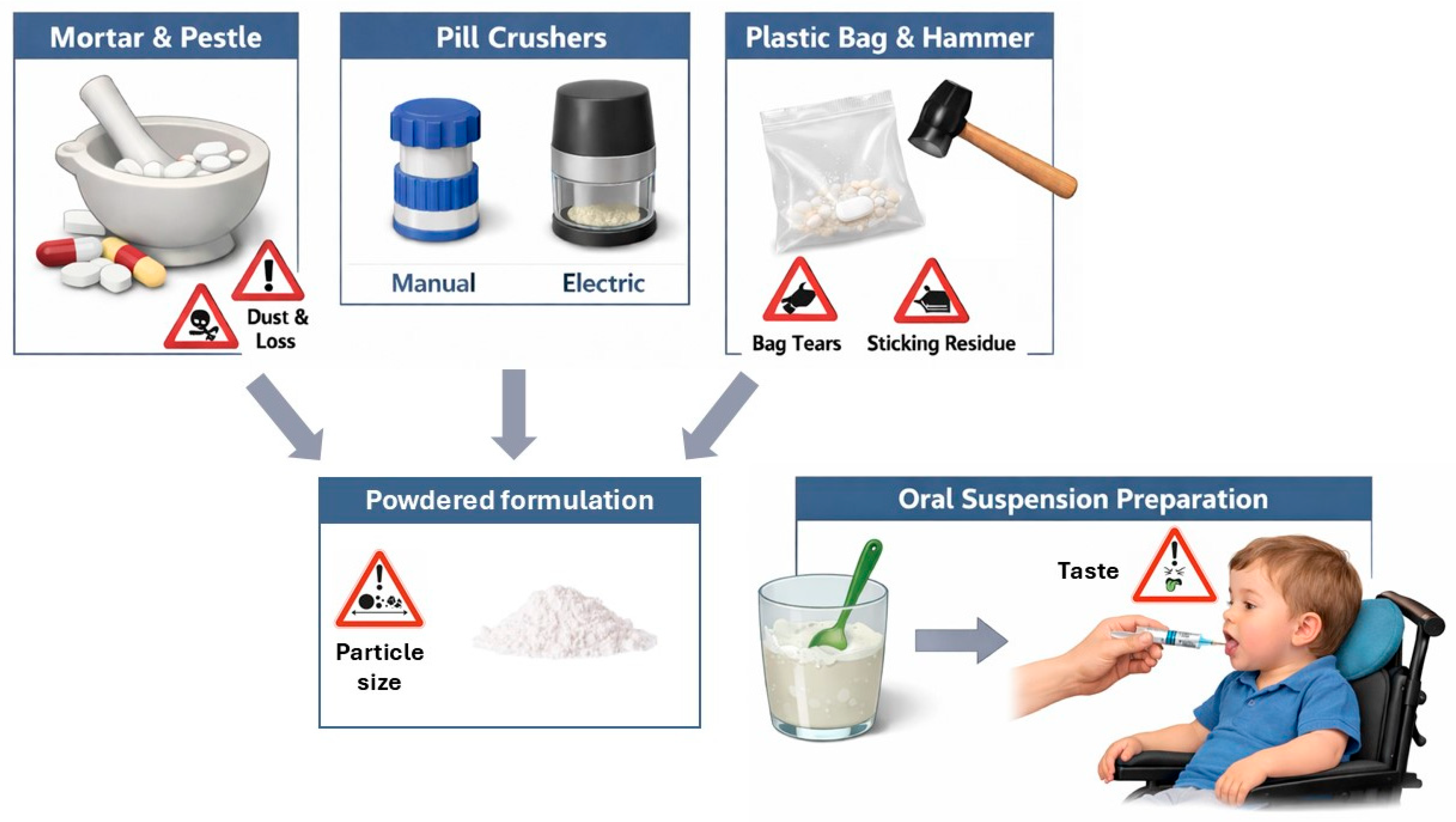 Mortar & Pestle

Dust & Loss

Pill Crushers

Manual

Electric

Plastic Bag & Hammer

Bag Tears

Sticking Residue

Powdered formulation

Particle size

Oral Suspension Preparation

Taste