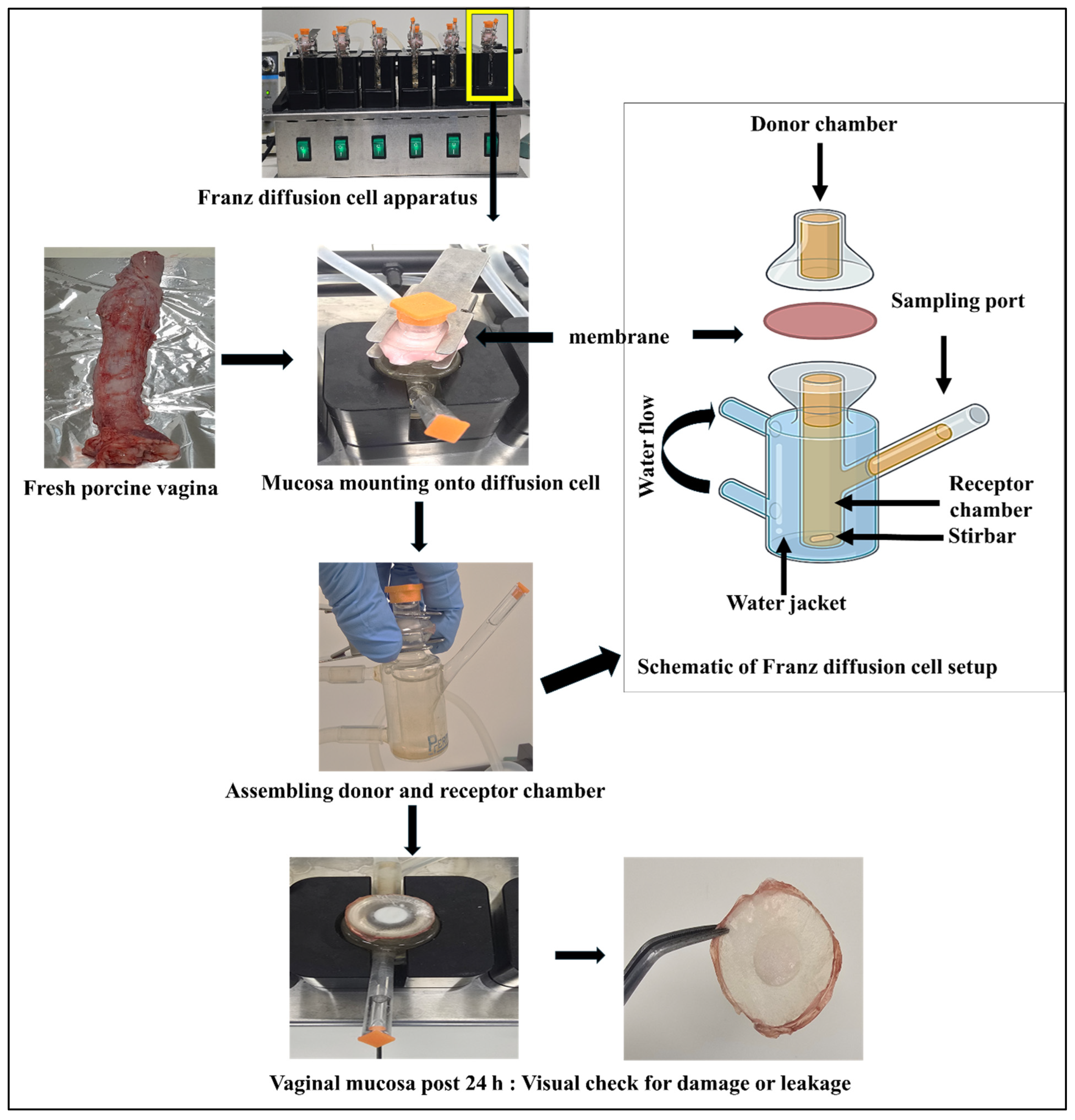 Franz diffusion cell apparatus

Fresh porcine vagina

Mucosa mounting onto diffusion cell

membrane

Donor chamber

Sampling port

Water flow

Receptor chamber

Stirbar

Water jacket

Schematic of Franz diffusion cell setup

Assembling donor and receptor chamber

Vaginal mucosa post 24 h : Visual check for damage or leakage