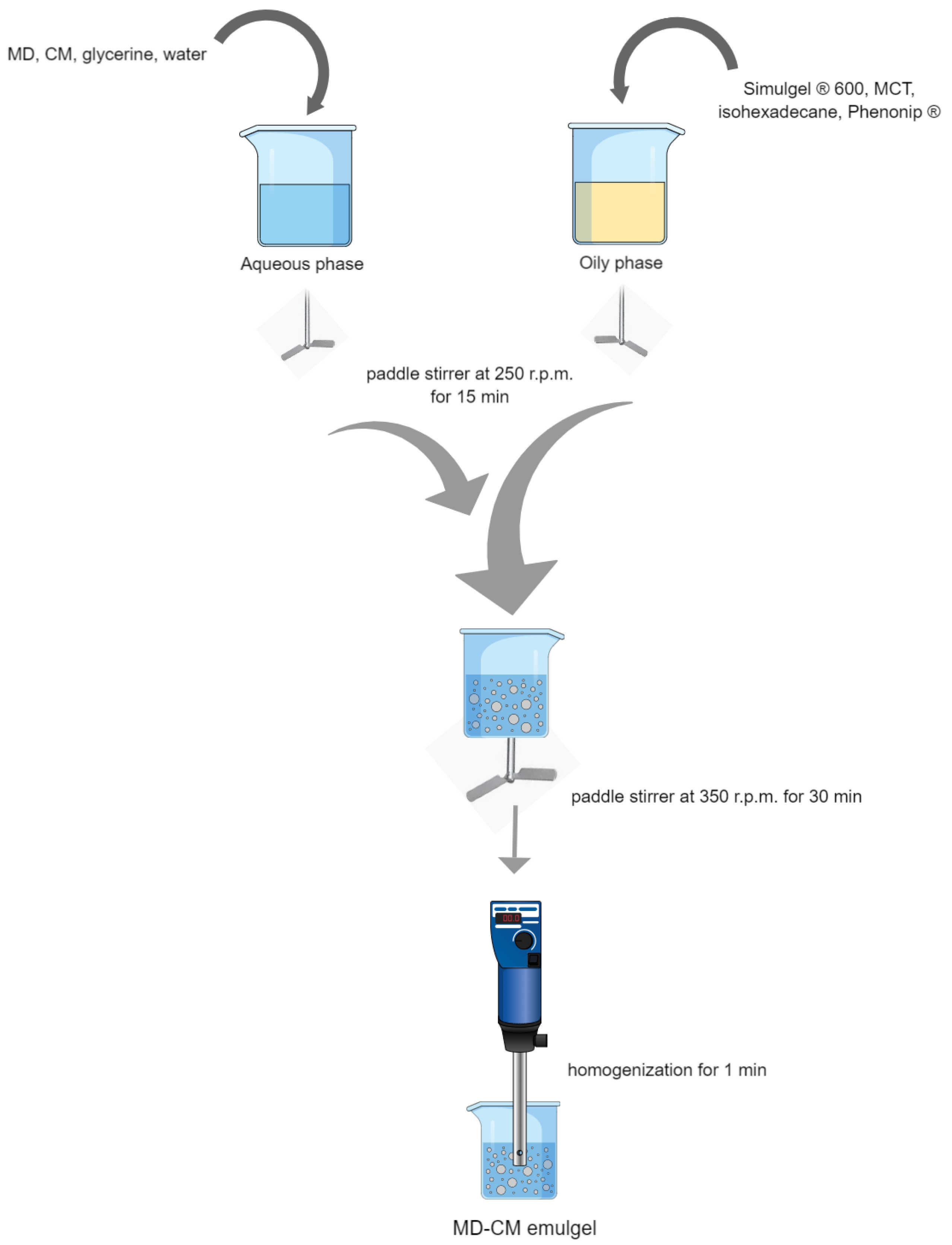 MD, CM, glycerine, water

Simulgel ® 600, MCT, isohexadecane, Phenonip ®

Aqueous phase

Oily phase

paddle stirrer at 250 r.p.m. for 15 min

paddle stirrer at 350 r.p.m. for 30 min

00.0

homogenization for 1 min

MD-CM emulgel