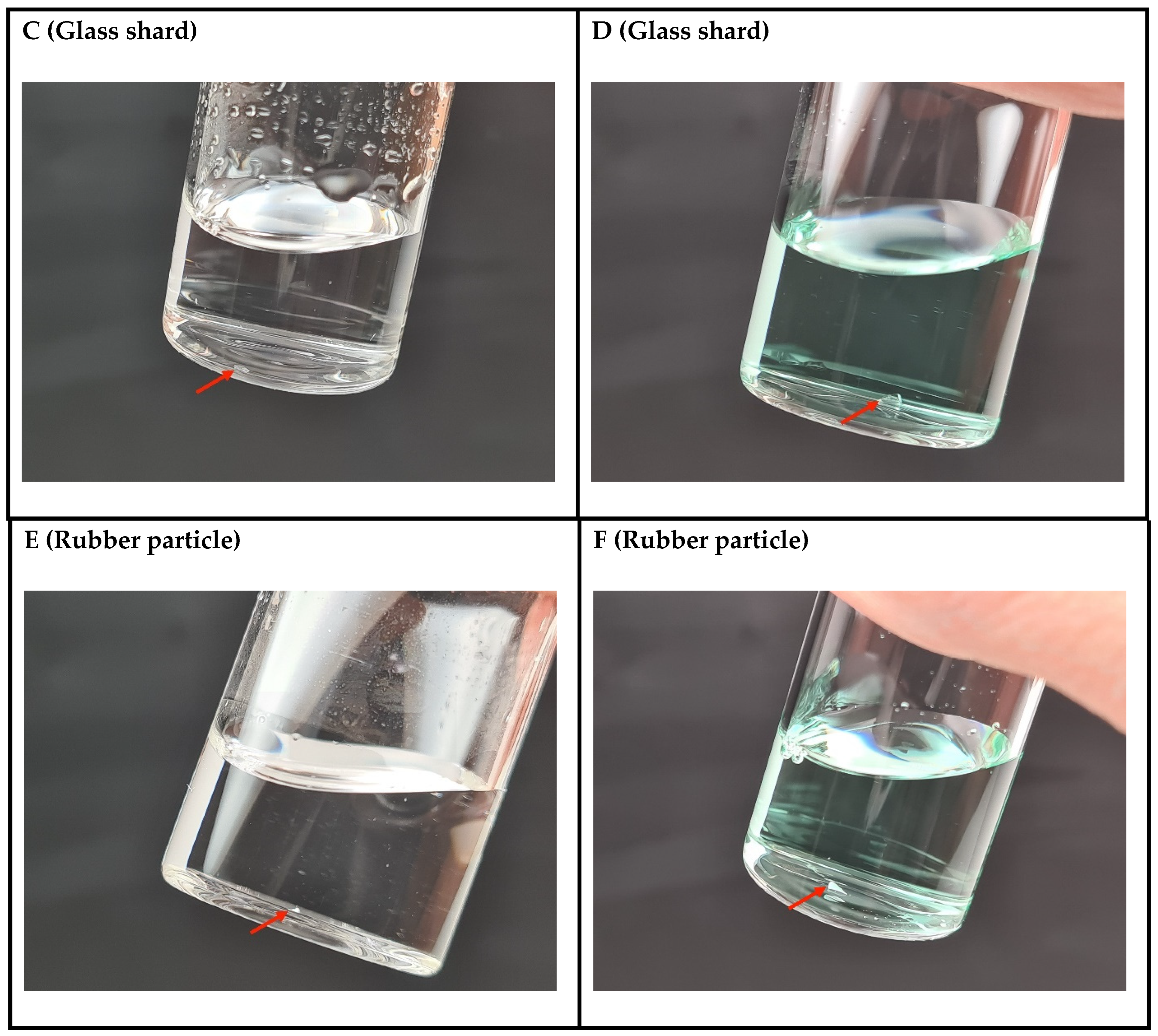 C (Glass shard)

D (Glass shard)

E (Rubber particle)

F (Rubber particle)