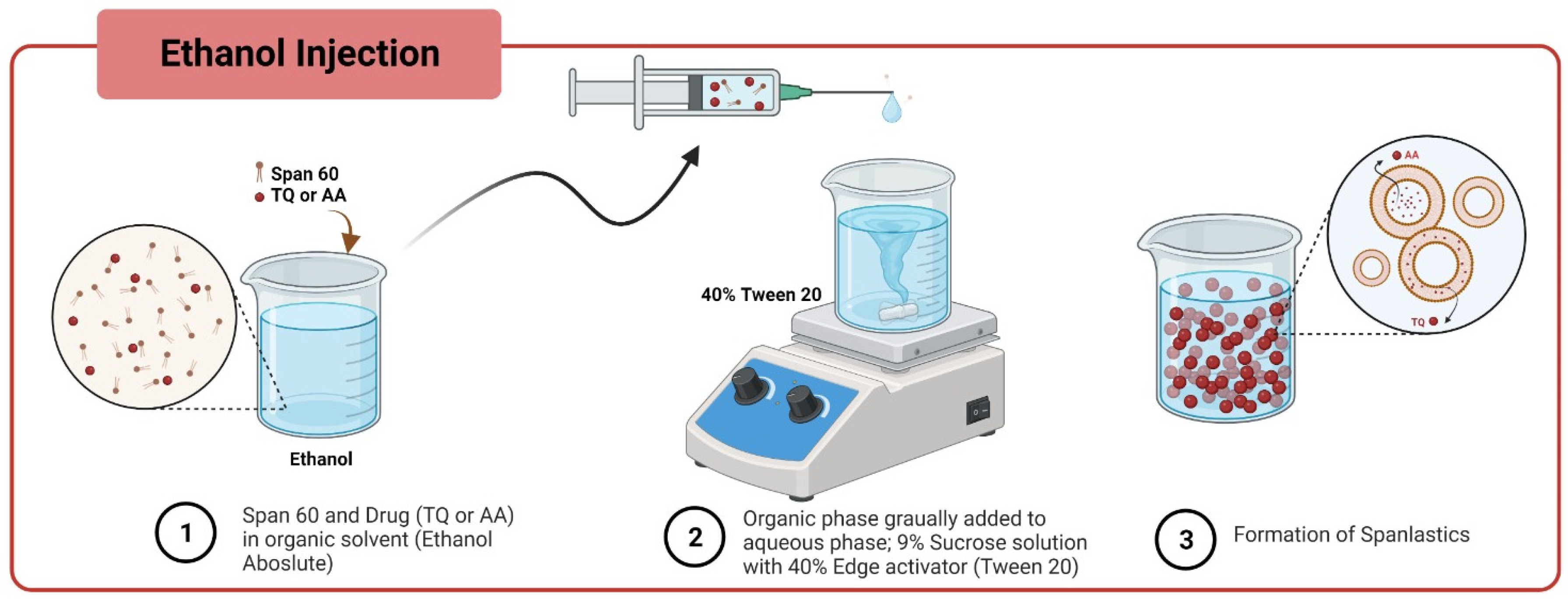 Ethanol Injection

Span 60
TQ or AA

Ethanol

40% Tween 20

AA

TQ

1 Span 60 and Drug (TQ or AA) in organic solvent (Ethanol Aboslute)

2 Organic phase graually added to aqueous phase; 9% Sucrose solution with 40% Edge activator (Tween 20)

3 Formation of Spanlastics