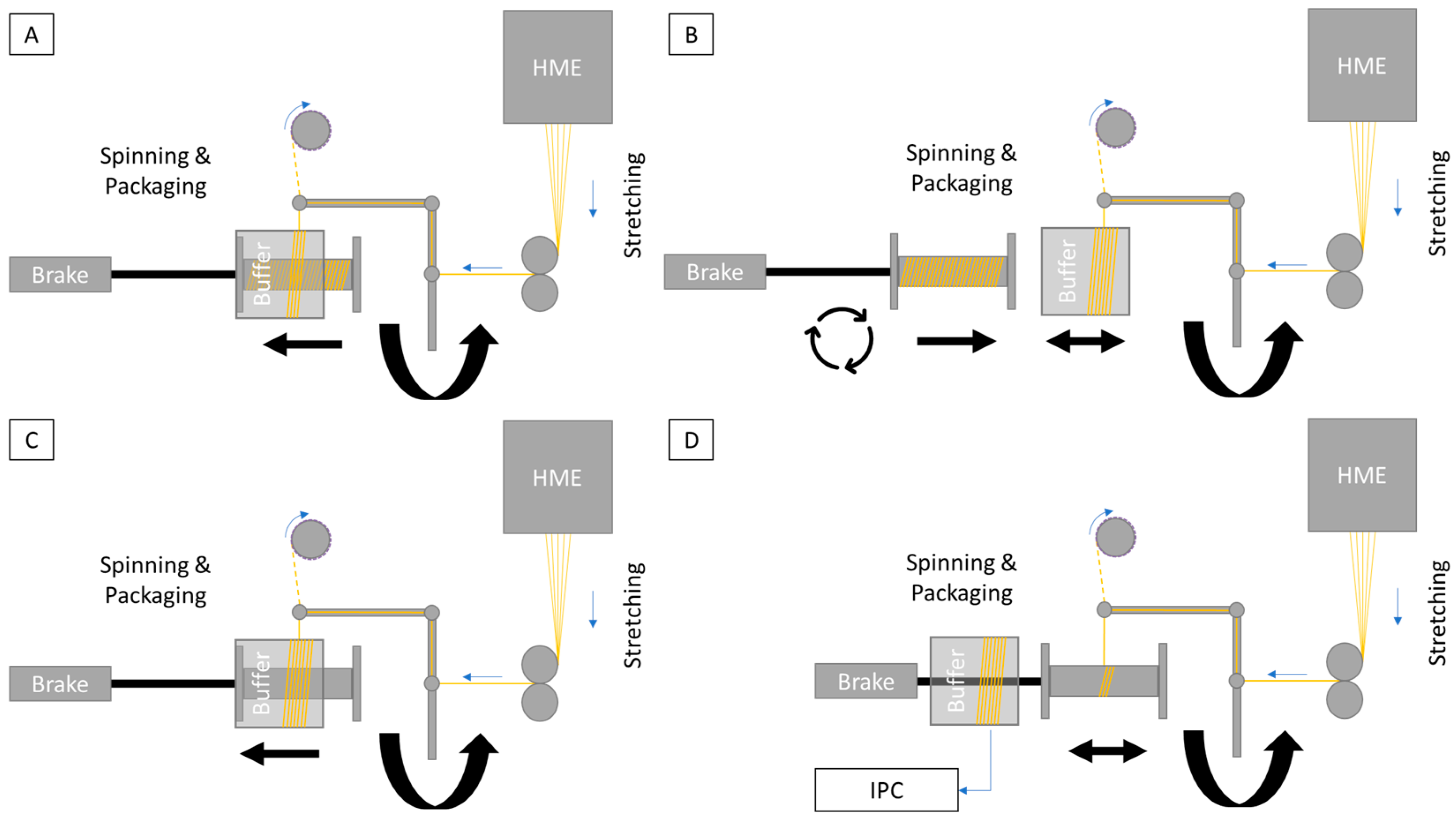 A

HME

Spinning & Packaging

Stretching

Brake

Buffer

B

HME

Spinning & Packaging

Stretching

Brake

Buffer

C

HME

Spinning & Packaging

Stretching

Brake

Buffer

D

HME

Spinning & Packaging

Stretching

Brake

Buffer

IPC