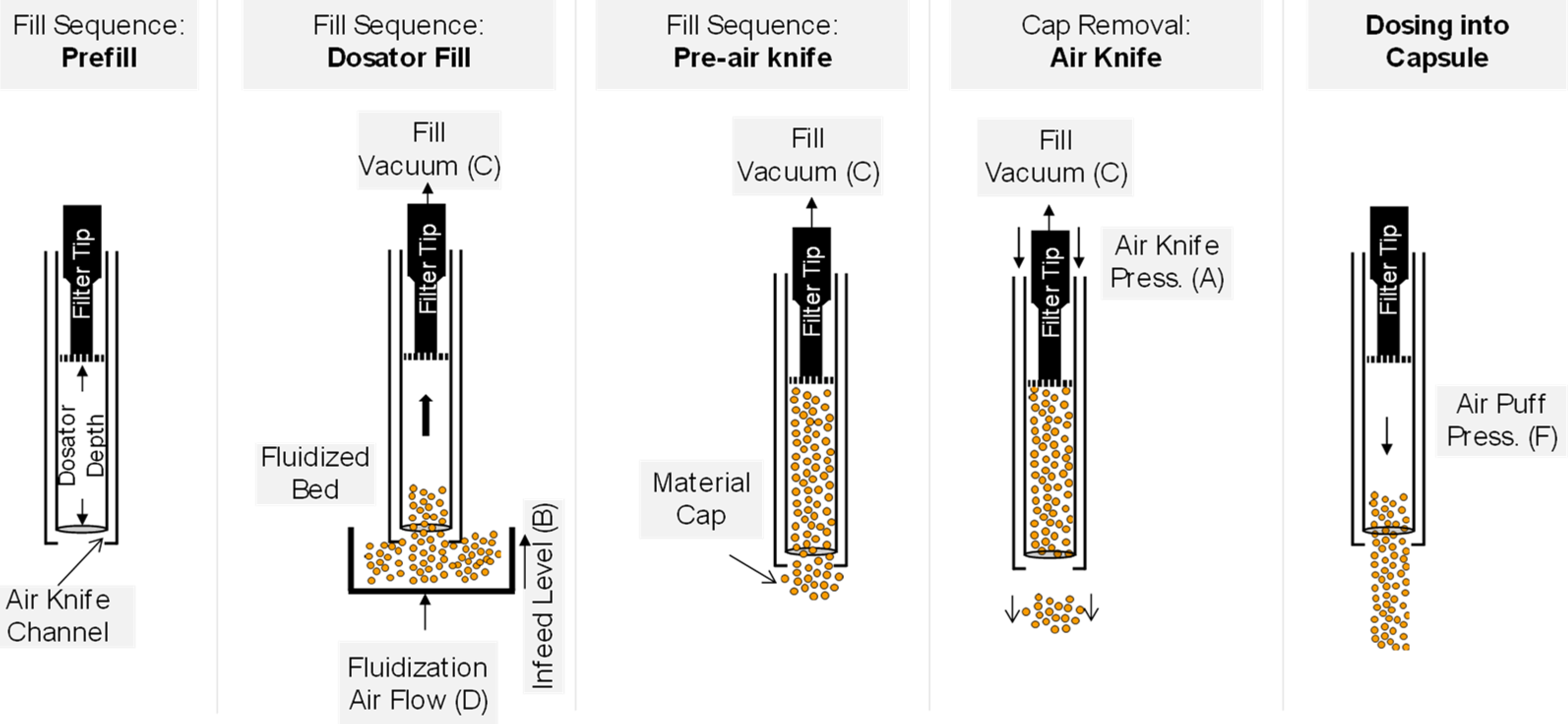 Fill Sequence:
**Prefill**

Filter Tip

Dosator Depth

Air Knife Channel

Fill Sequence:
**Dosator Fill**

Fill Vacuum (C)

Filter Tip

Fluidized Bed

Infeed Level (B)

Fluidization Air Flow (D)

Fill Sequence:
**Pre-air knife**

Fill Vacuum (C)

Filter Tip

Material Cap

Cap Removal:
**Air Knife**

Fill Vacuum (C)

Filter Tip

Air Knife Press. (A)

**Dosing into Capsule**

Filter Tip

Air Puff Press. (F)