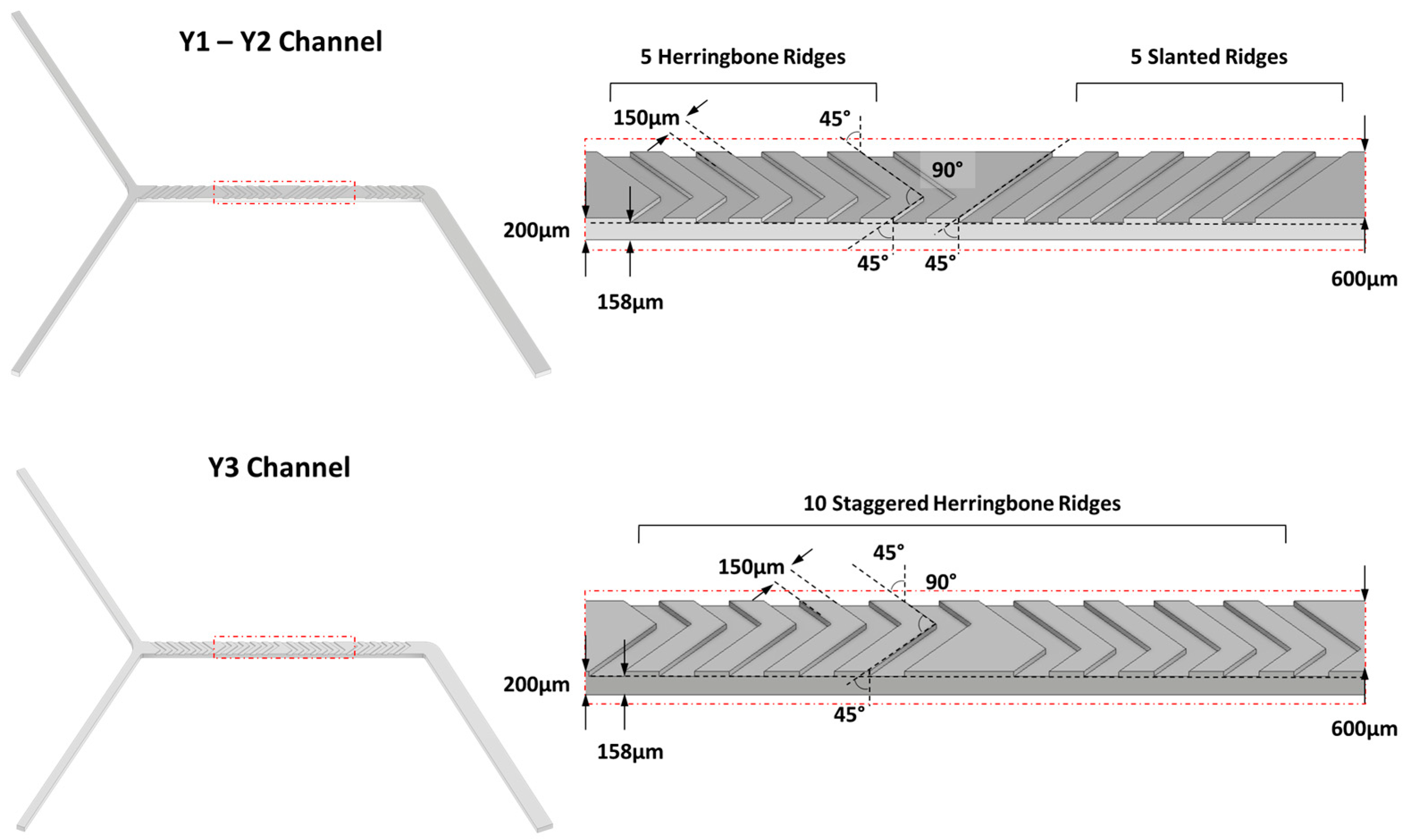 Y1 – Y2 Channel

5 Herringbone Ridges

5 Slanted Ridges

150µm

45°

90°

200µm

45°

45°

600µm

158µm

Y3 Channel

10 Staggered Herringbone Ridges

150µm

45°

90°

200µm

45°

600µm

158µm