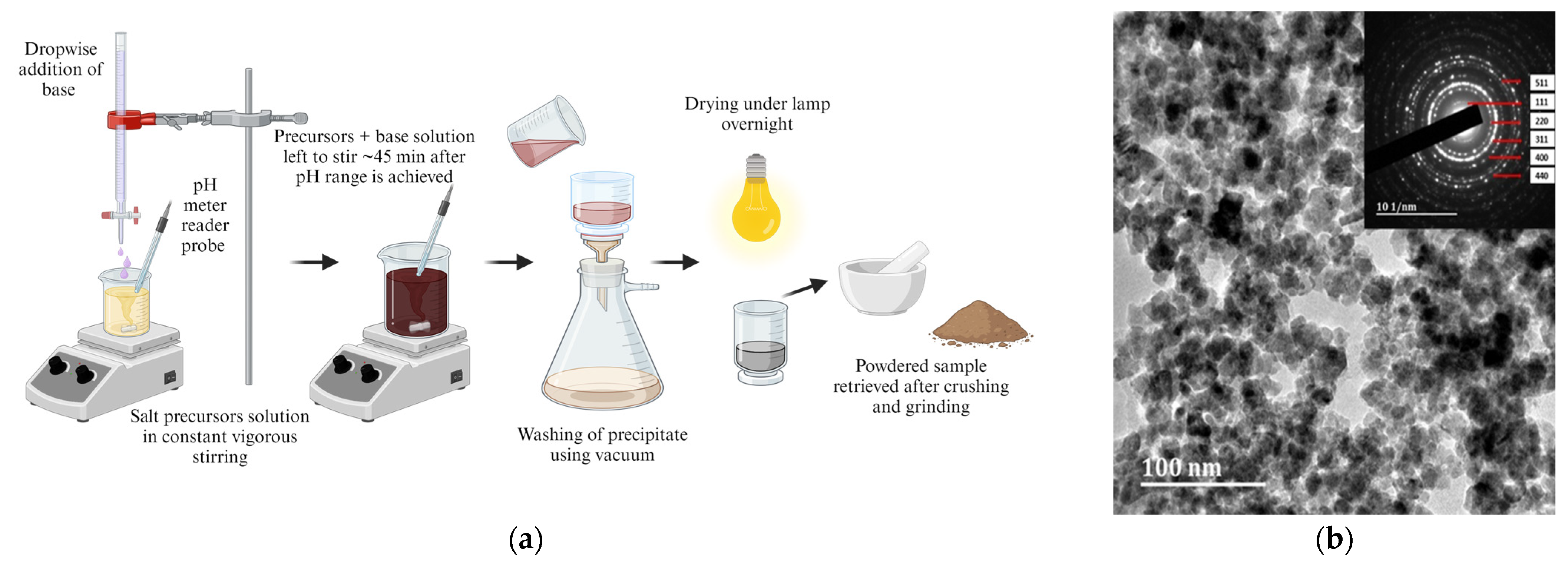 Dropwise addition of base

pH meter reader probe

Salt precursors solution in constant vigorous stirring

Precursors + base solution left to stir ~45 min after pH range is achieved

Washing of precipitate using vacuum

Drying under lamp overnight

Powdered sample retrieved after crushing and grinding

(a)

511
111
220
311
400
440

10 1/nm

100 nm

(b)