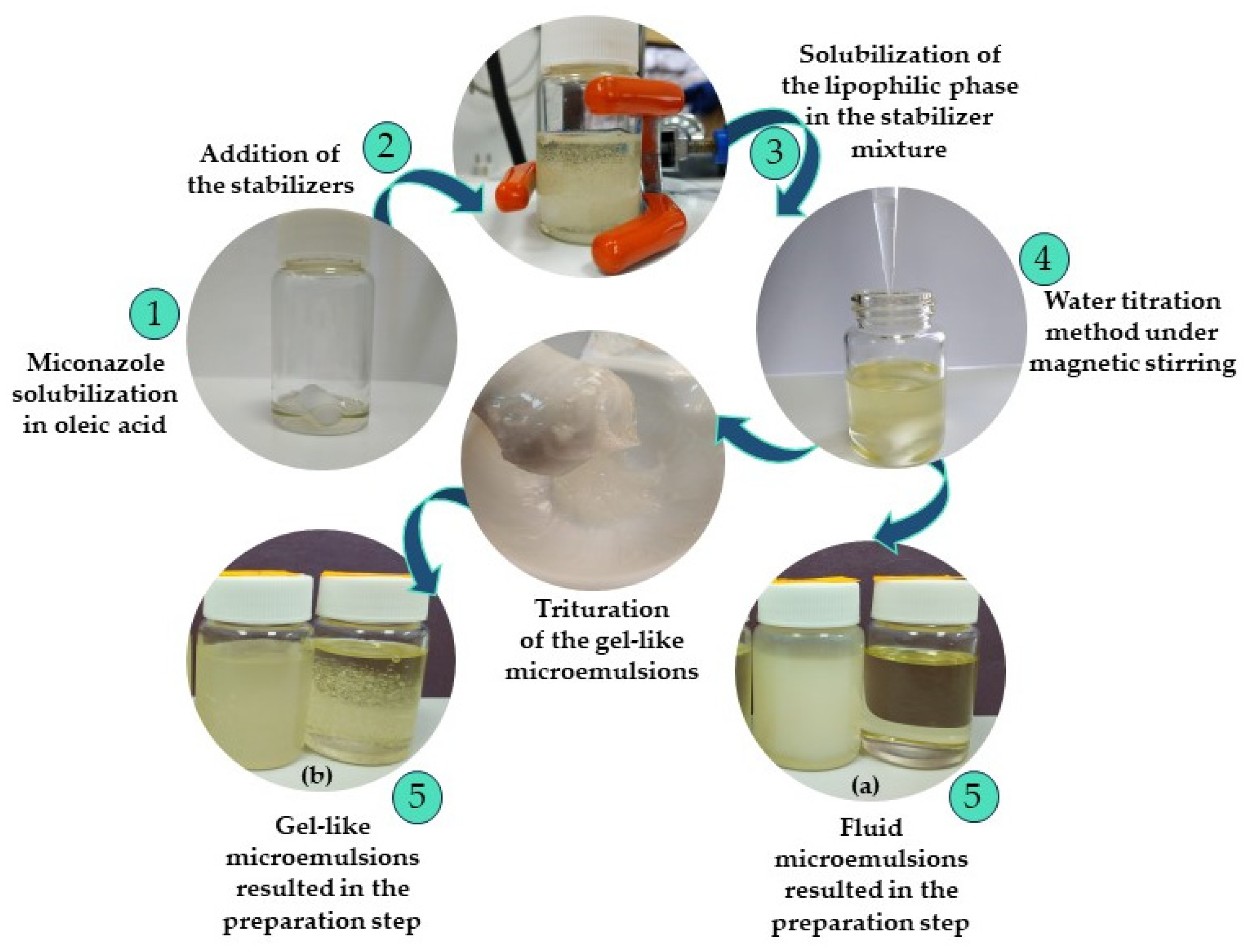 1

Miconazole solubilization in oleic acid

2

Addition of the stabilizers

3

Solubilization of the lipophilic phase in the stabilizer mixture

4

Water titration method under magnetic stirring

Trituration of the gel-like microemulsions

(b)

5

Gel-like microemulsions resulted in the preparation step

(a)

5

Fluid microemulsions resulted in the preparation step