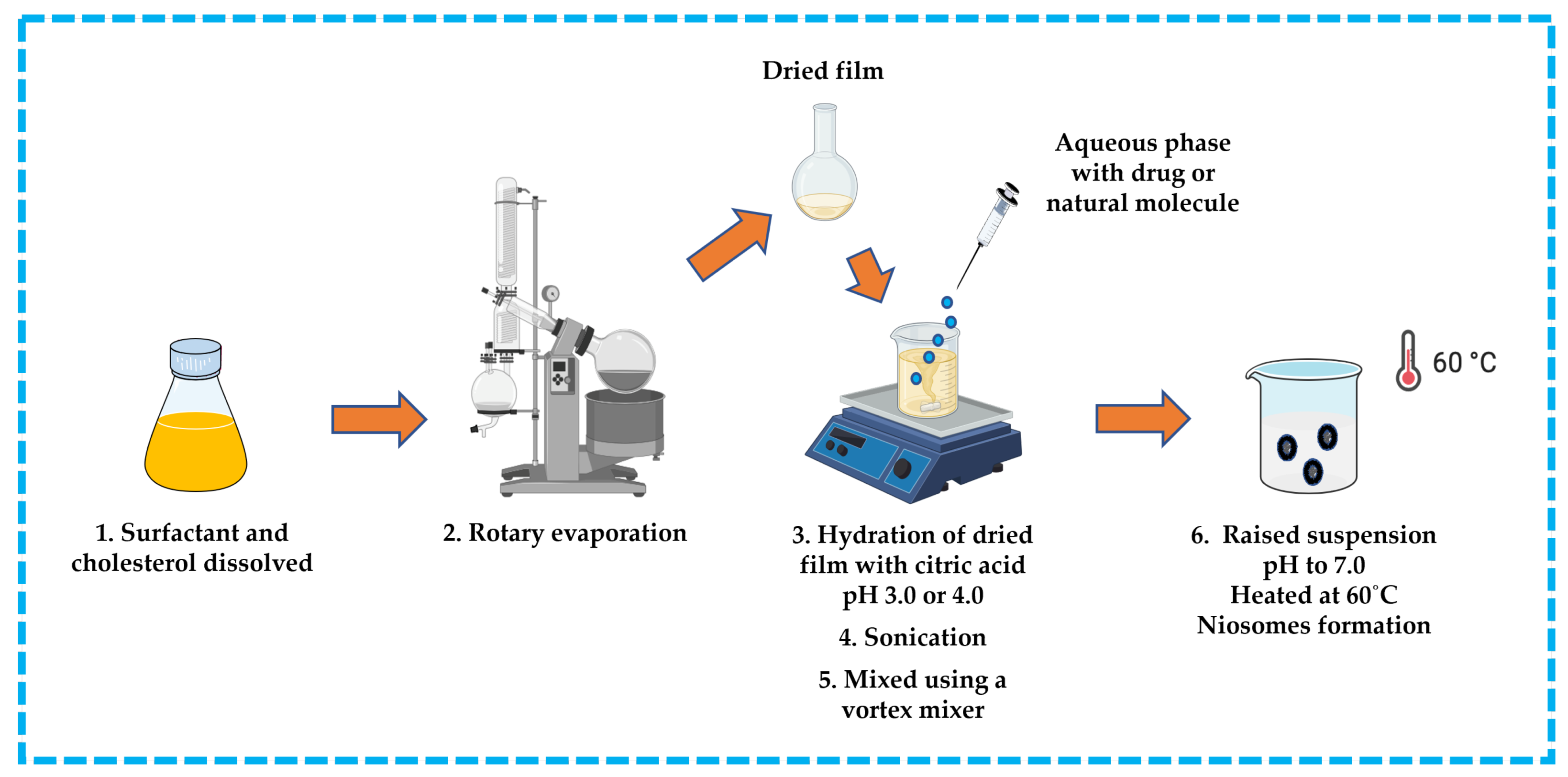 Dried film

Aqueous phase with drug or natural molecule

60 °C

1. Surfactant and cholesterol dissolved

2. Rotary evaporation

3. Hydration of dried film with citric acid pH 3.0 or 4.0

4. Sonication

5. Mixed using a vortex mixer

6. Raised suspension pH to 7.0
Heated at 60°C
Niosomes formation